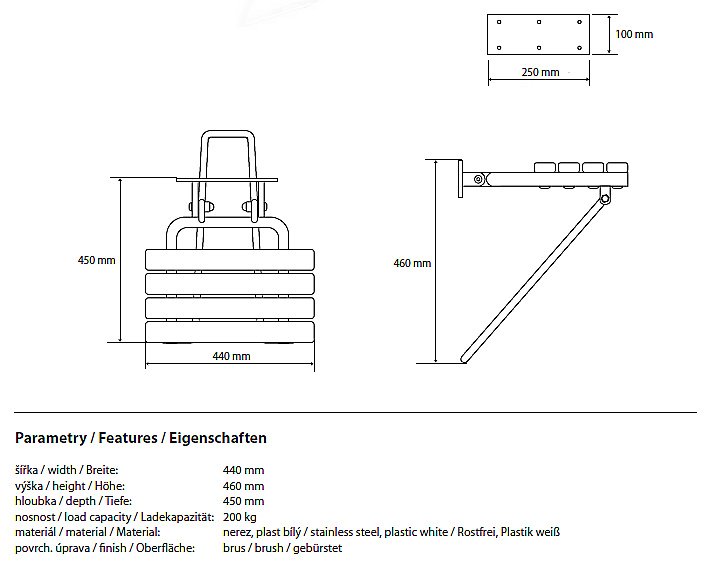 100 mm

250 mm

450 mm

440 mm

460 mm

Parametry / Features / Eigenschaften

| | |
|---|---|
| šířka / width / Breite: | 440 mm |
| výška / height / Höhe: | 460 mm |
| hloubka / depth / Tiefe: | 450 mm |
| nosnost / load capacity / Ladekapazität: | 200 kg |
| materiál / material / Material: | nerez, plast bílý / stainless steel, plastic white / Rostfrei, Plastik weiß |
| povrch. úprava / finish / Oberfläche: | brus / brush / gebürstet |