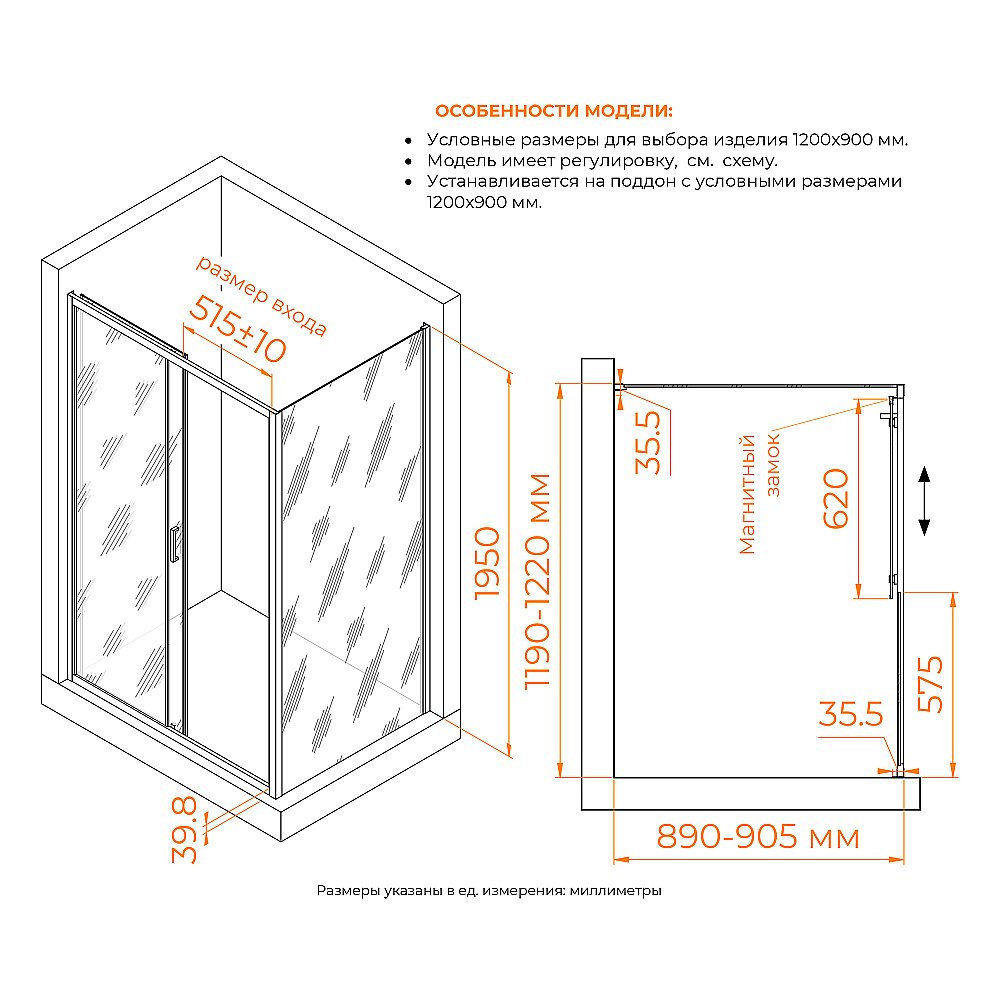 ОСОБЕННОСТИ МОДЕЛИ:
• Условные размеры для выбора изделия 1200х900 мм.
• Модель имеет регулировку, см. схему.
• Устанавливается на поддон с условными размерами 1200х900 мм.

размер входа
515±10
1950
39.8
1190-1220 мм
35.5
Магнитный замок
620
575
35.5
890-905 мм

Размеры указаны в ед. измерения: миллиметры