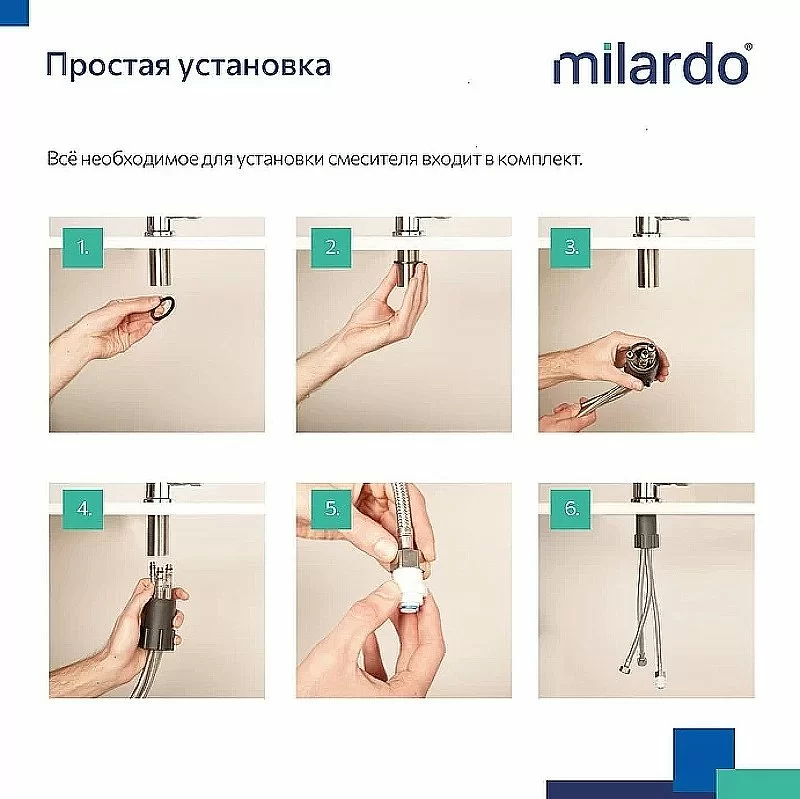 Простая установка

milardo®

Всё необходимое для установки смесителя входит в комплект.

1.

2.

3.

4.

5.

6.