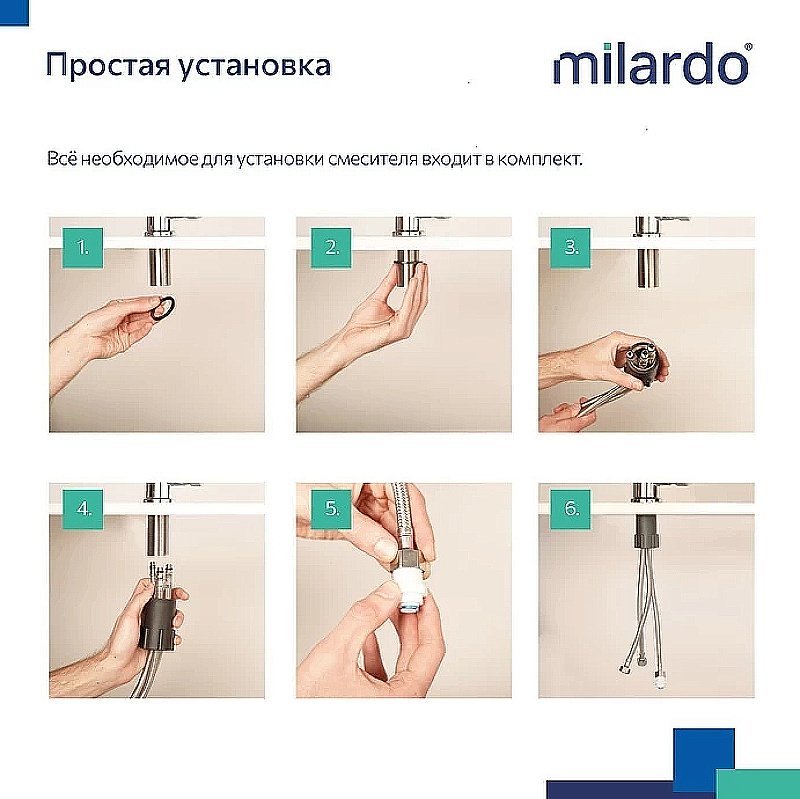 Простая установка

milardo®

Всё необходимое для установки смесителя входит в комплект.

1.

2.

3.

4.

5.

6.