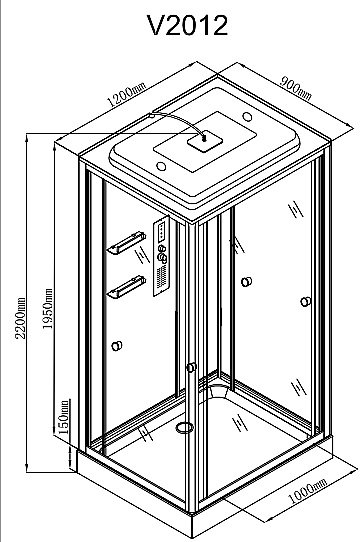 V2012

1200mm

900mm

2200mm

1950mm

150mm

1000mm