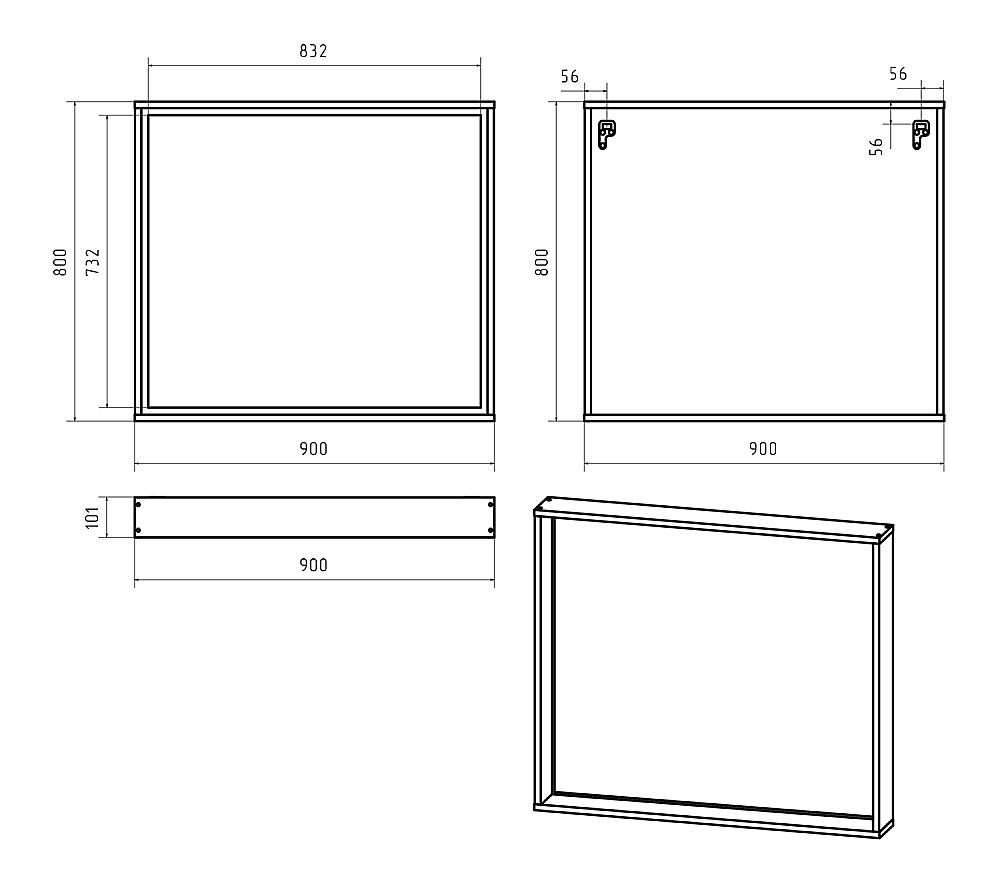 832

800

732

900

56

56

56

800

900

101

900