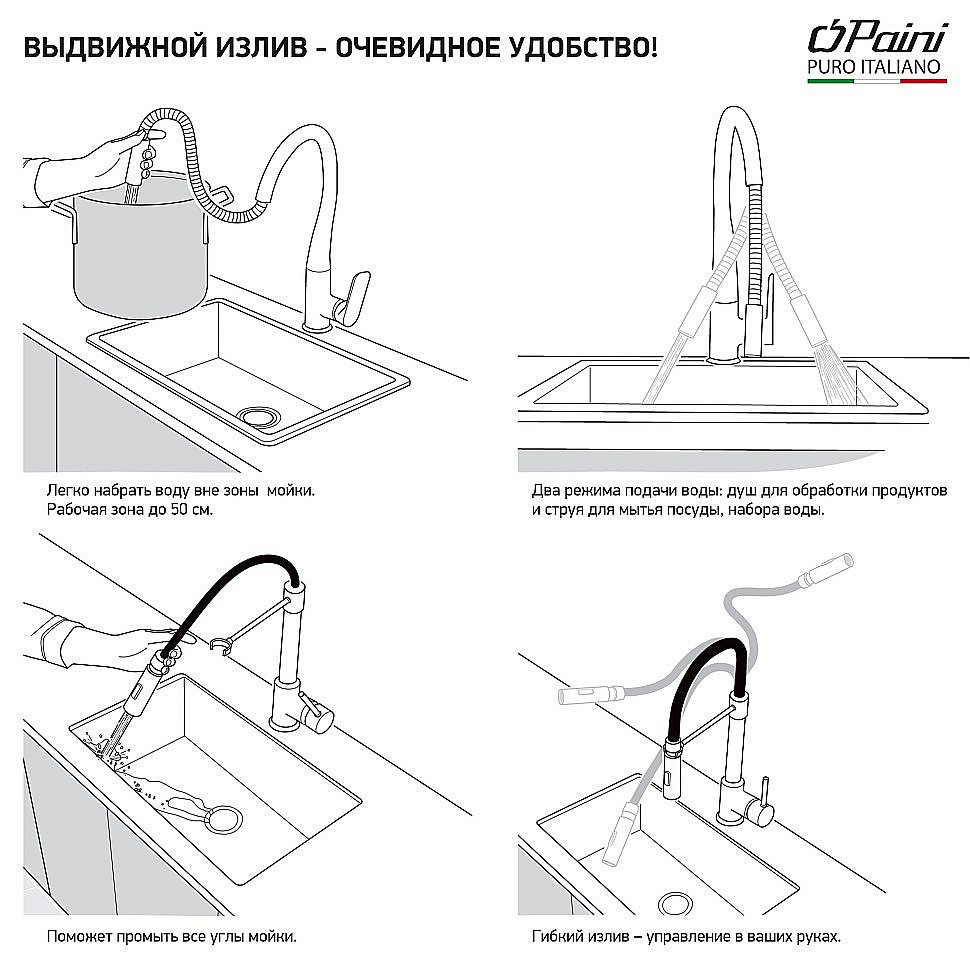 ВЫДВИЖНОЙ ИЗЛИВ – ОЧЕВИДНОЕ УДОБСТВО!

Paini
PURO ITALIANO

Легко набрать воду вне зоны мойки. Рабочая зона до 50 см.

Два режима подачи воды: душ для обработки продуктов и струя для мытья посуды, набора воды.

Поможет промыть все углы мойки.

Гибкий излив – управление в ваших руках.