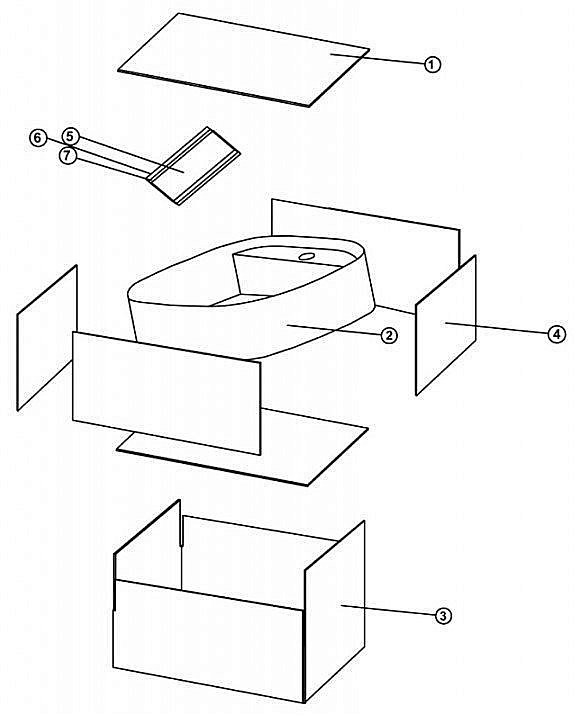 1
6
5
7
2
4
3