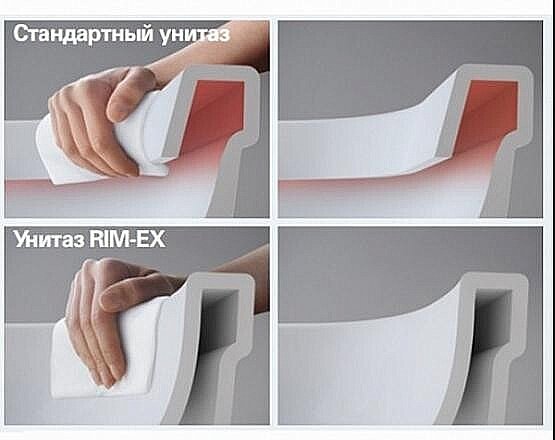 Стандартный унитаз

Унитаз RIM-EX