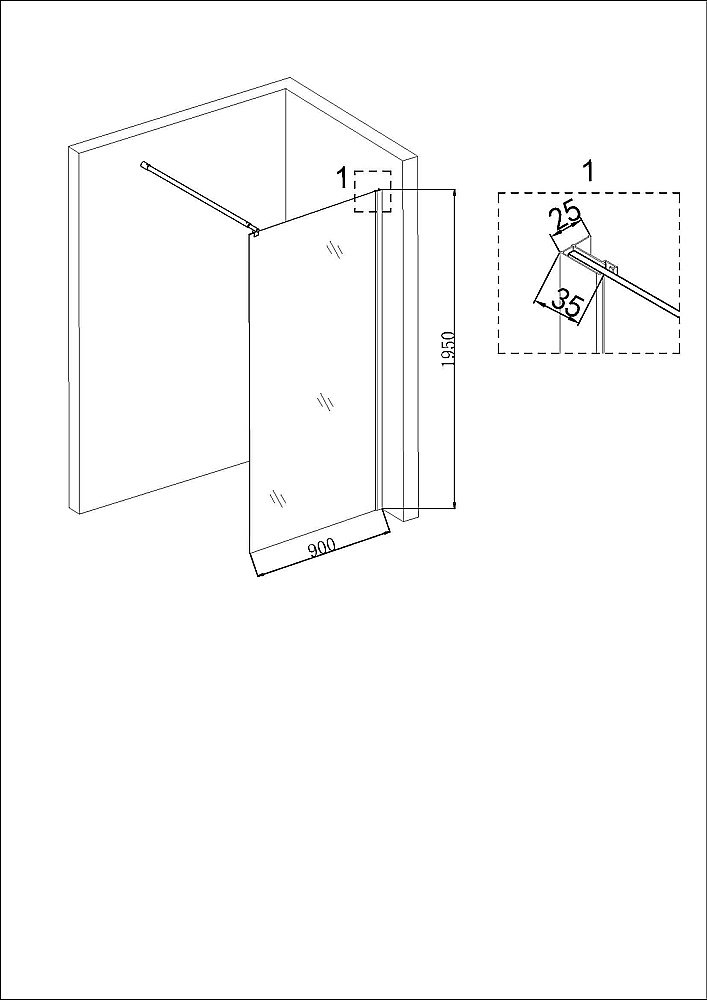 1
1950
900
1
25
35