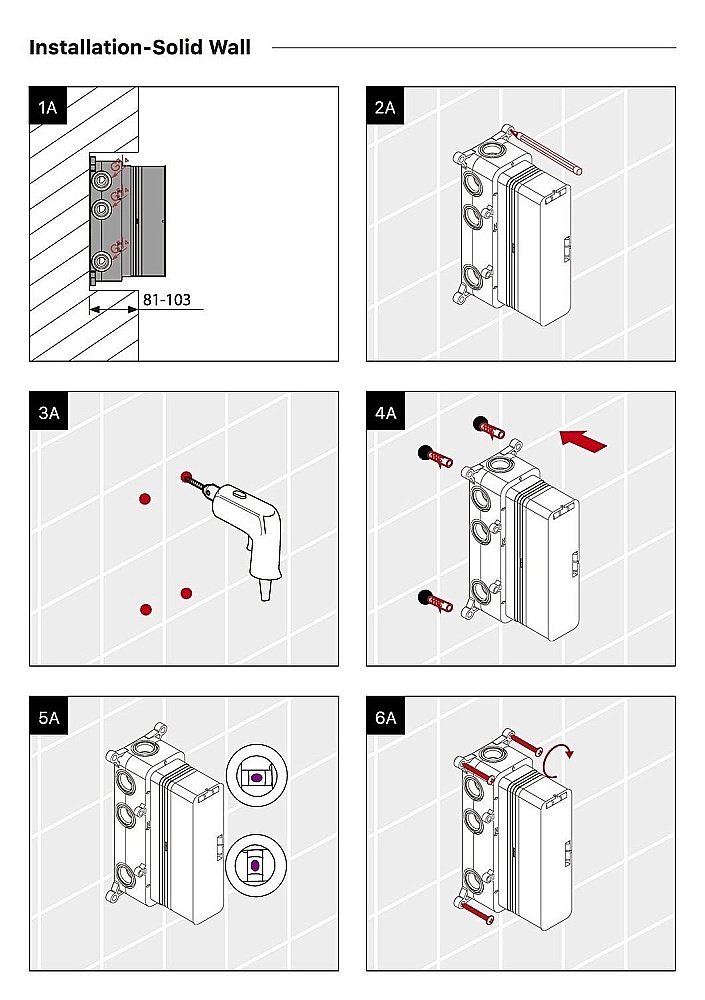 Installation-Solid Wall

1A

81-103

2A

3A

4A

5A

6A