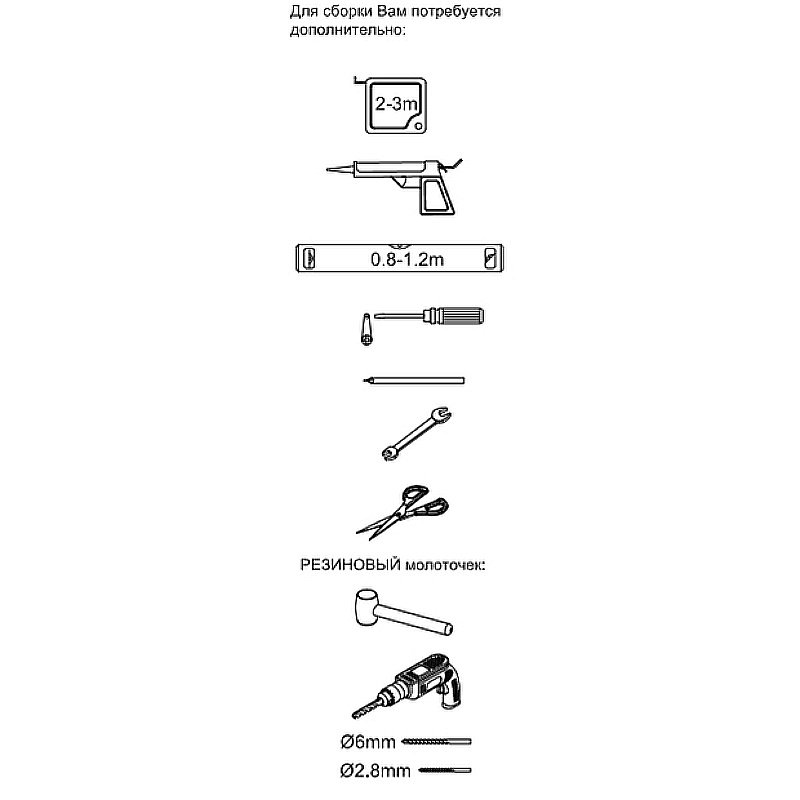 Для сборки Вам потребуется дополнительно:

2-3m

0.8-1.2m

РЕЗИНОВЫЙ молоточек:

Ø6mm

Ø2.8mm