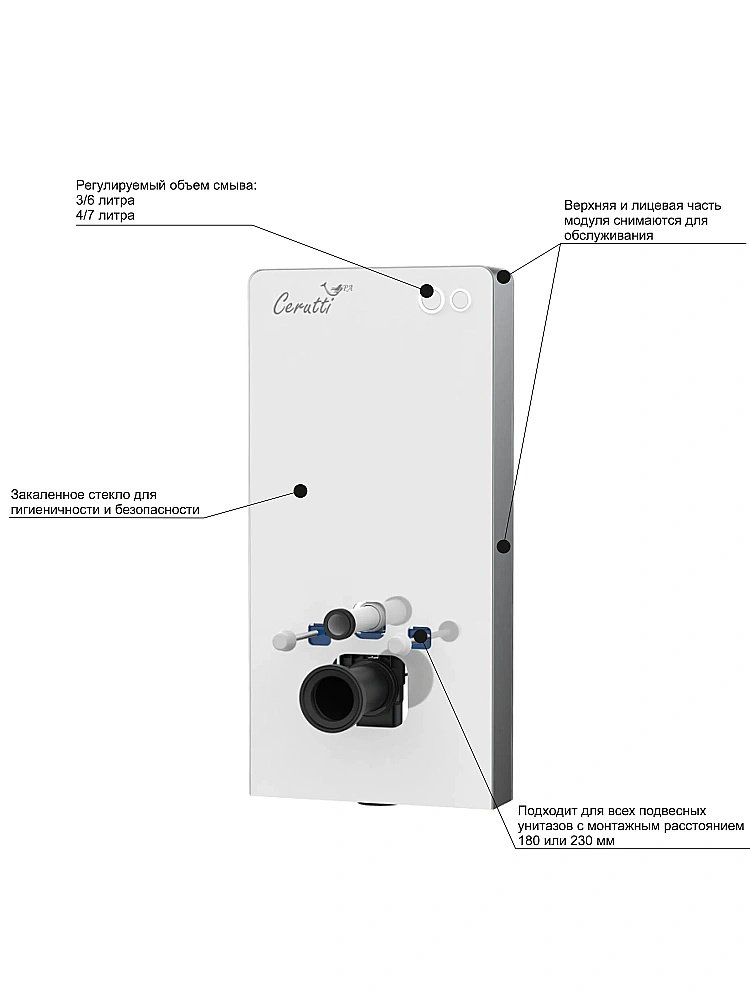 Регулируемый объем смыва:
3/6 литра
4/7 литра

Верхняя и лицевая часть модуля снимаются для обслуживания

Cerutti SPA

Закаленное стекло для гигиеничности и безопасности

Подходит для всех подвесных унитазов с монтажным расстоянием 180 или 230 мм