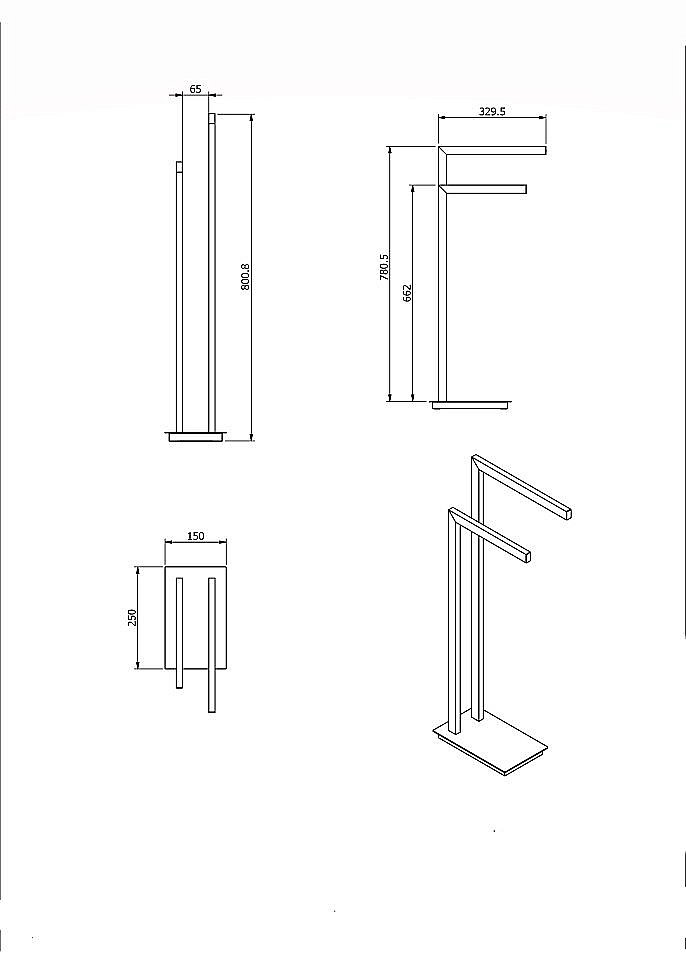 65

800.8

329.5

780.5

662

150

250