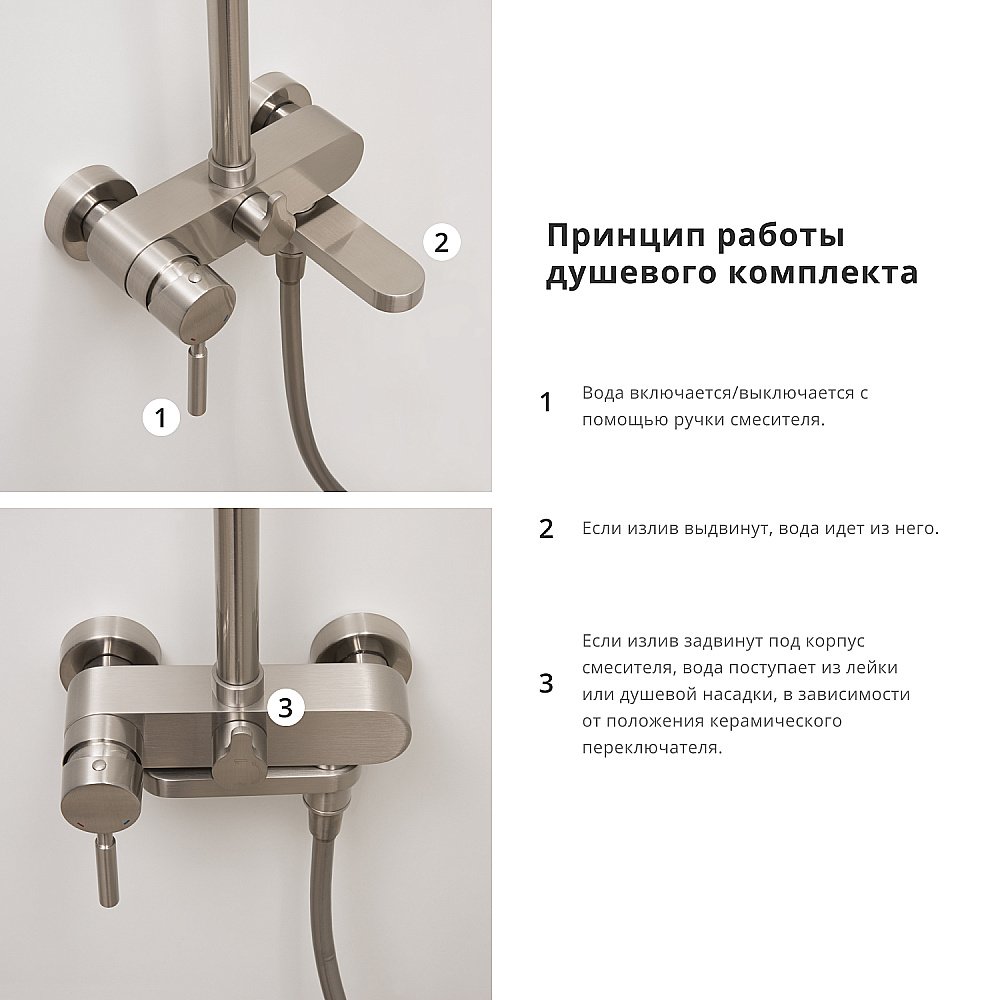 2

1

3

Принцип работы душевого комплекта

1 Вода включается/выключается с помощью ручки смесителя.

2 Если излив выдвинут, вода идет из него.

3 Если излив задвинут под корпус смесителя, вода поступает из лейки или душевой насадки, в зависимости от положения керамического переключателя.