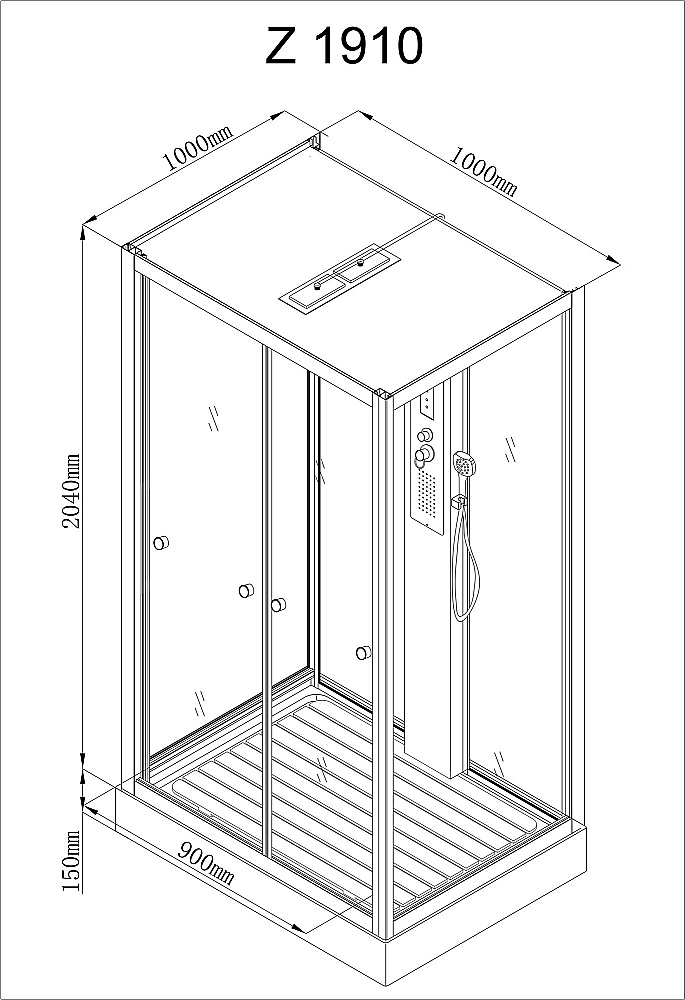 Z 1910

1000mm

1000mm

2040mm

150mm

900mm