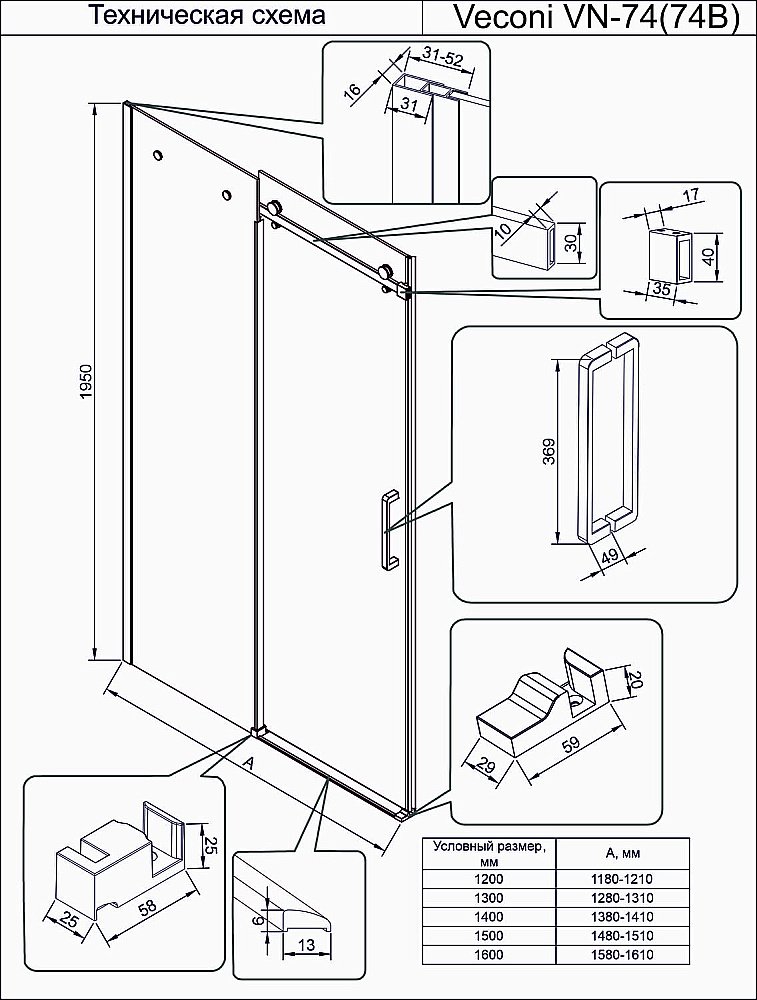 Техническая схема

Veconi VN-74(74B)

31-52

16

31

10

30

17

40

35

1950

369

49

20

29

59

A

25

25

58

6

13

| Условный размер, мм | A, мм |
|---|---|
| 1200 | 1180-1210 |
| 1300 | 1280-1310 |
| 1400 | 1380-1410 |
| 1500 | 1480-1510 |
| 1600 | 1580-1610 |