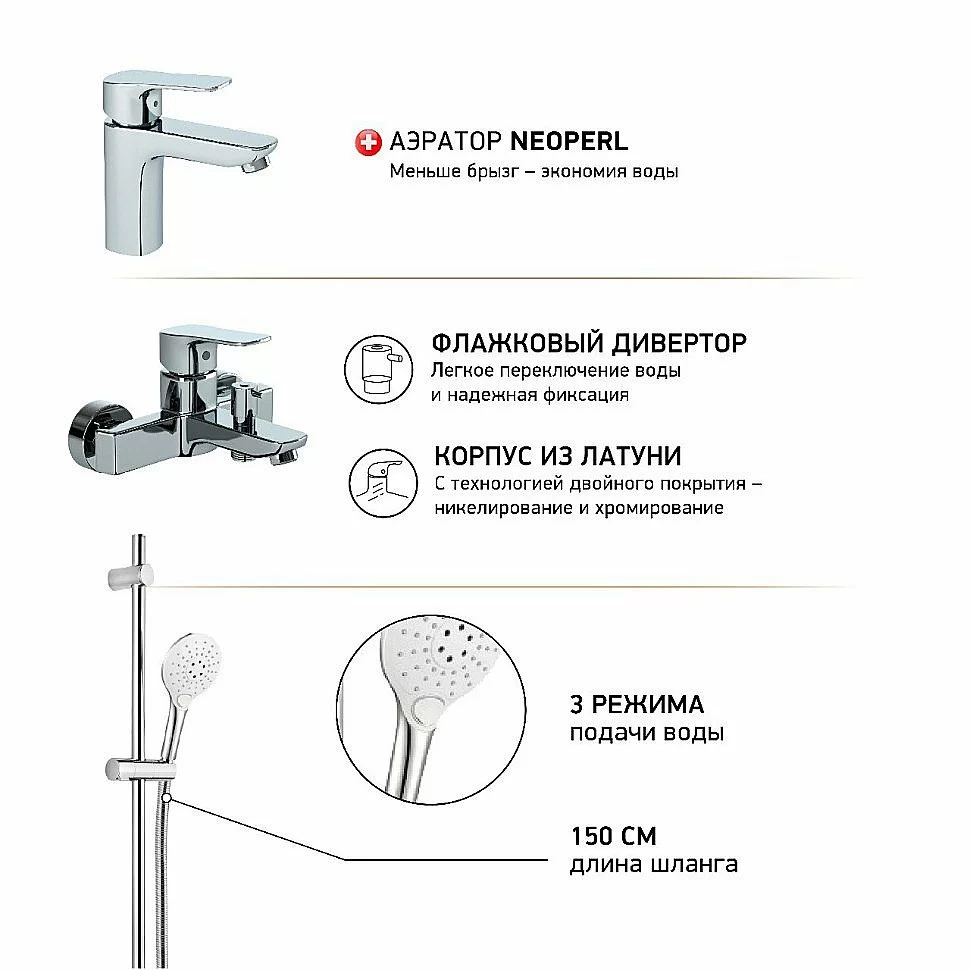 АЭРАТОР NEOPERL
Меньше брызг – экономия воды

ФЛАЖКОВЫЙ ДИВЕРТОР
Легкое переключение воды и надежная фиксация

КОРПУС ИЗ ЛАТУНИ
С технологией двойного покрытия – никелирование и хромирование

3 РЕЖИМА
подачи воды

150 СМ
длина шланга