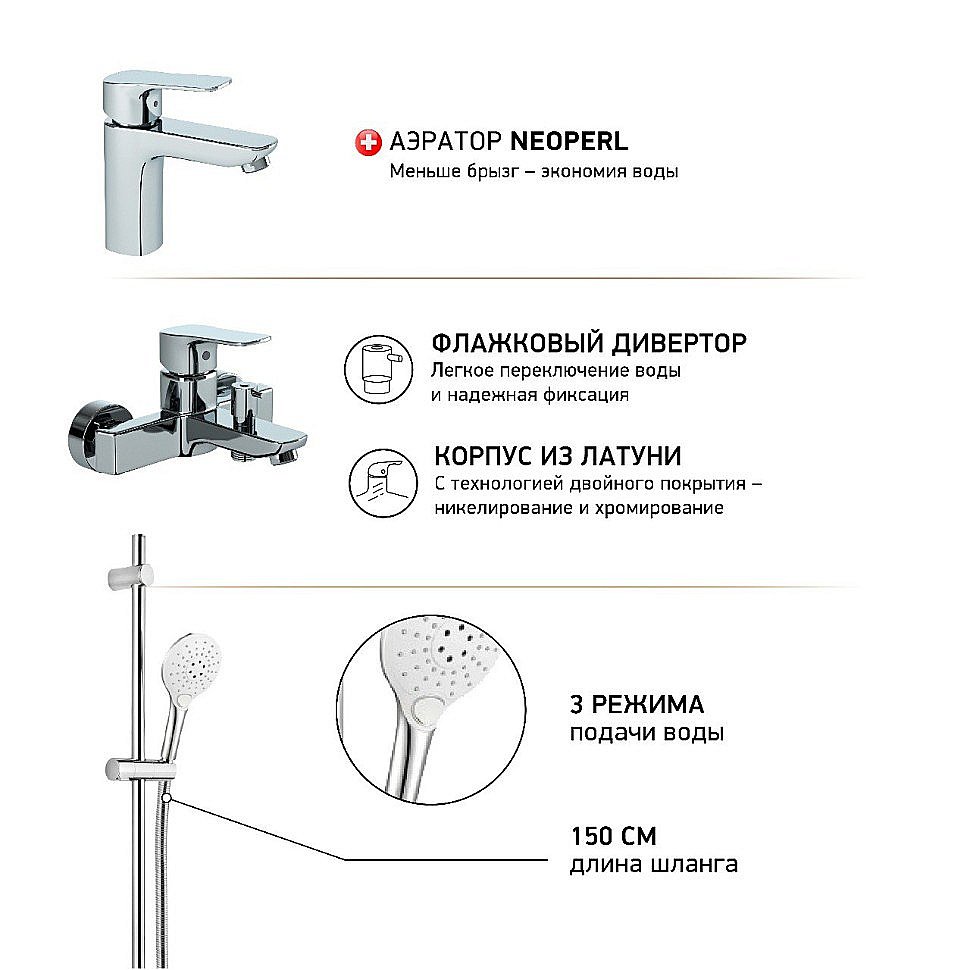 АЭРАТОР NEOPERL
Меньше брызг – экономия воды

ФЛАЖКОВЫЙ ДИВЕРТОР
Легкое переключение воды и надежная фиксация

КОРПУС ИЗ ЛАТУНИ
С технологией двойного покрытия – никелирование и хромирование

3 РЕЖИМА
подачи воды

150 СМ
длина шланга