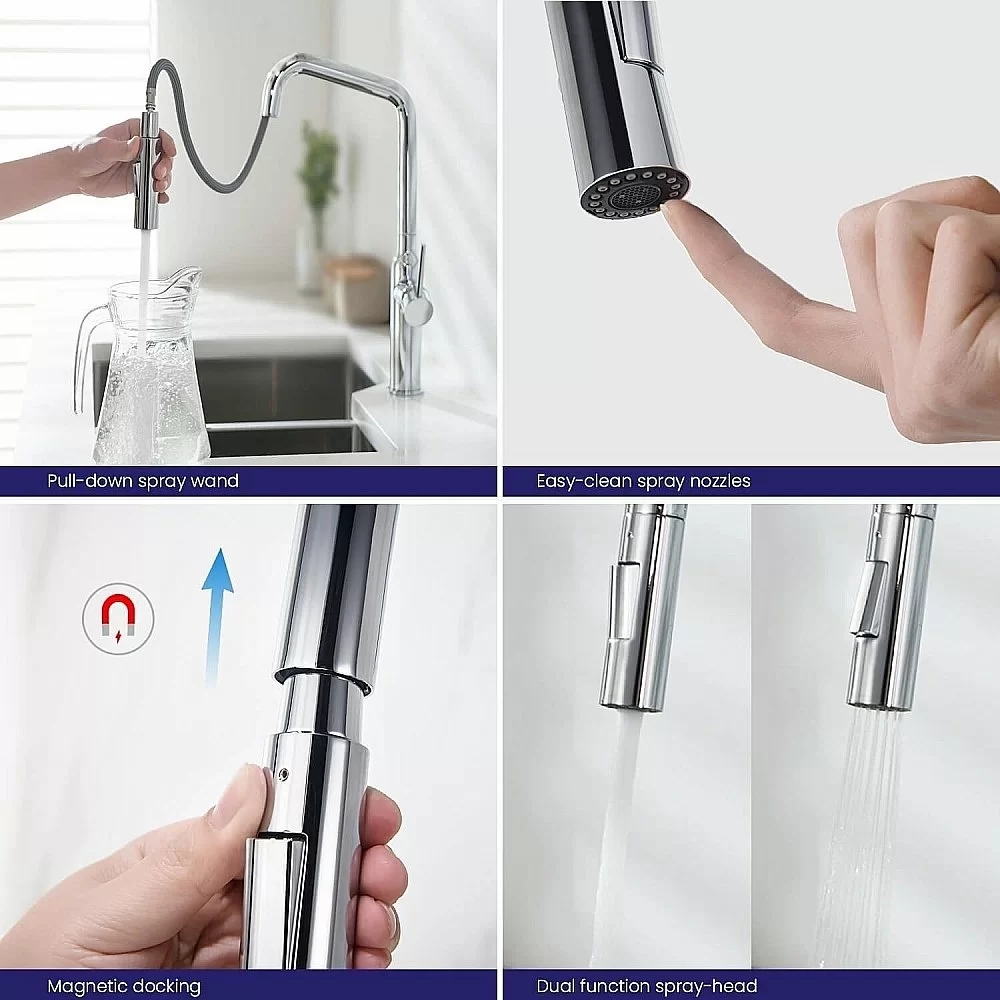 Pull-down spray wand

Easy-clean spray nozzles

Magnetic docking

Dual function spray-head