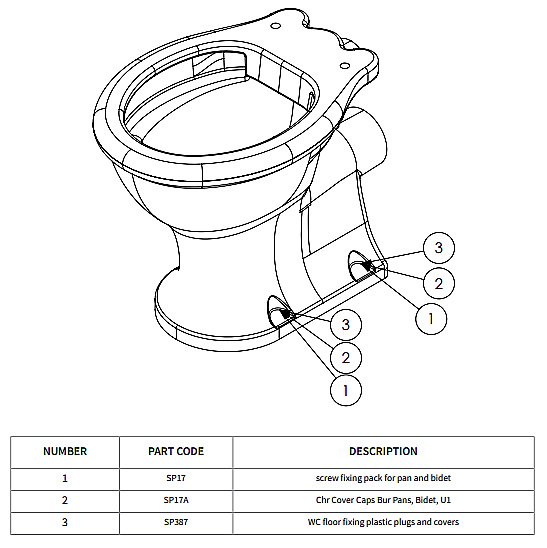 3
2
1
3
2
1

| NUMBER | PART CODE | DESCRIPTION |
|---|---|---|
| 1 | SP17 | screw fixing pack for pan and bidet |
| 2 | SP17A | Chr Cover Caps Bur Pans, Bidet, U1 |
| 3 | SP387 | WC floor fixing plastic plugs and covers |