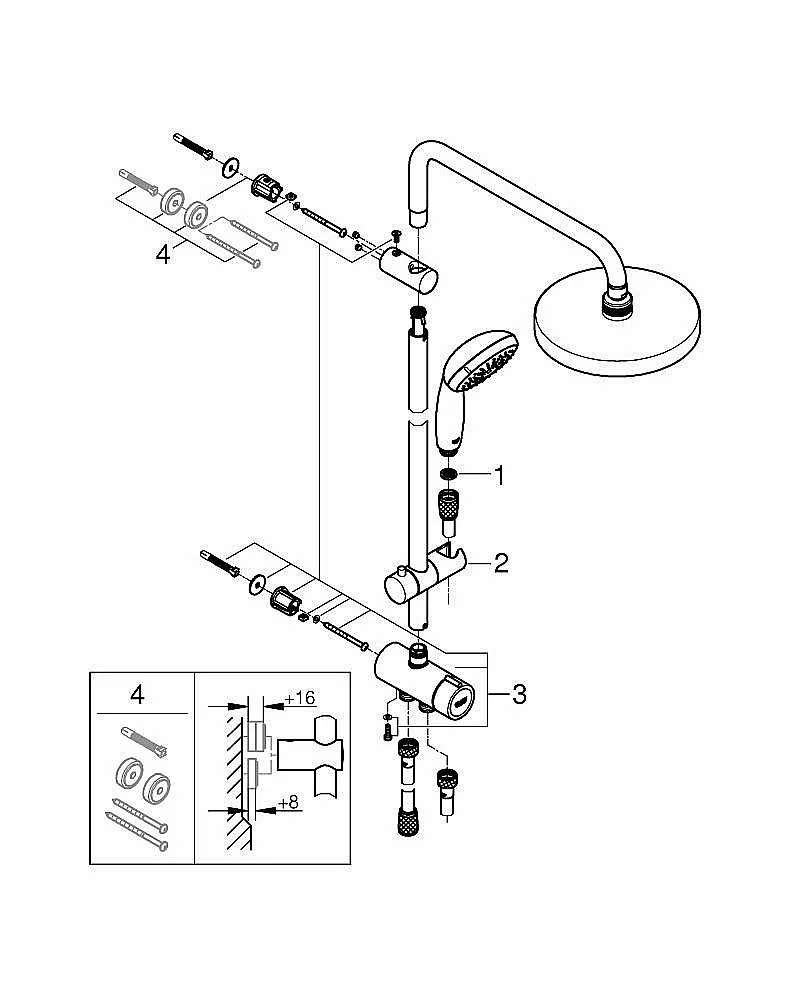 4
1
2
3
4
+16
+8