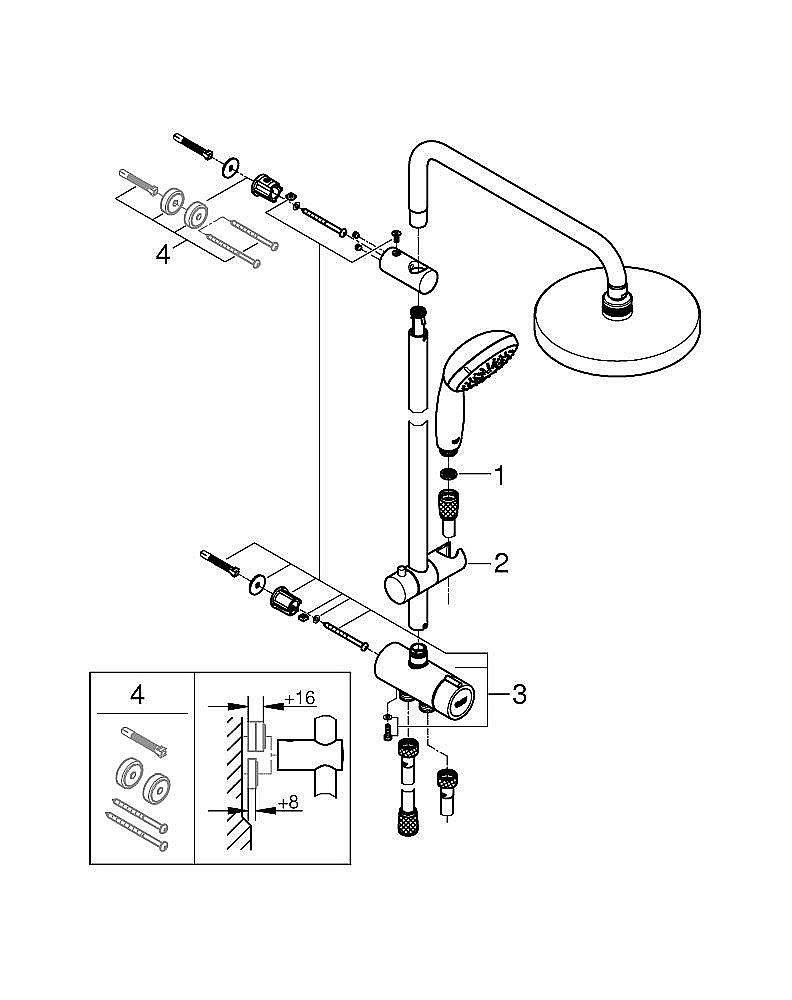 4
1
2
3
4
+16
+8