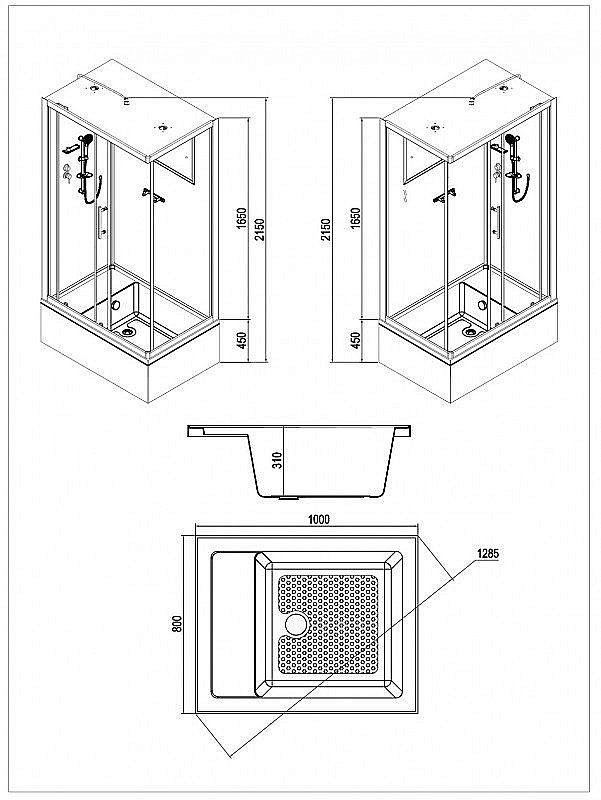 1650
2150
450
2150
1650
450
310
1000
1285
800