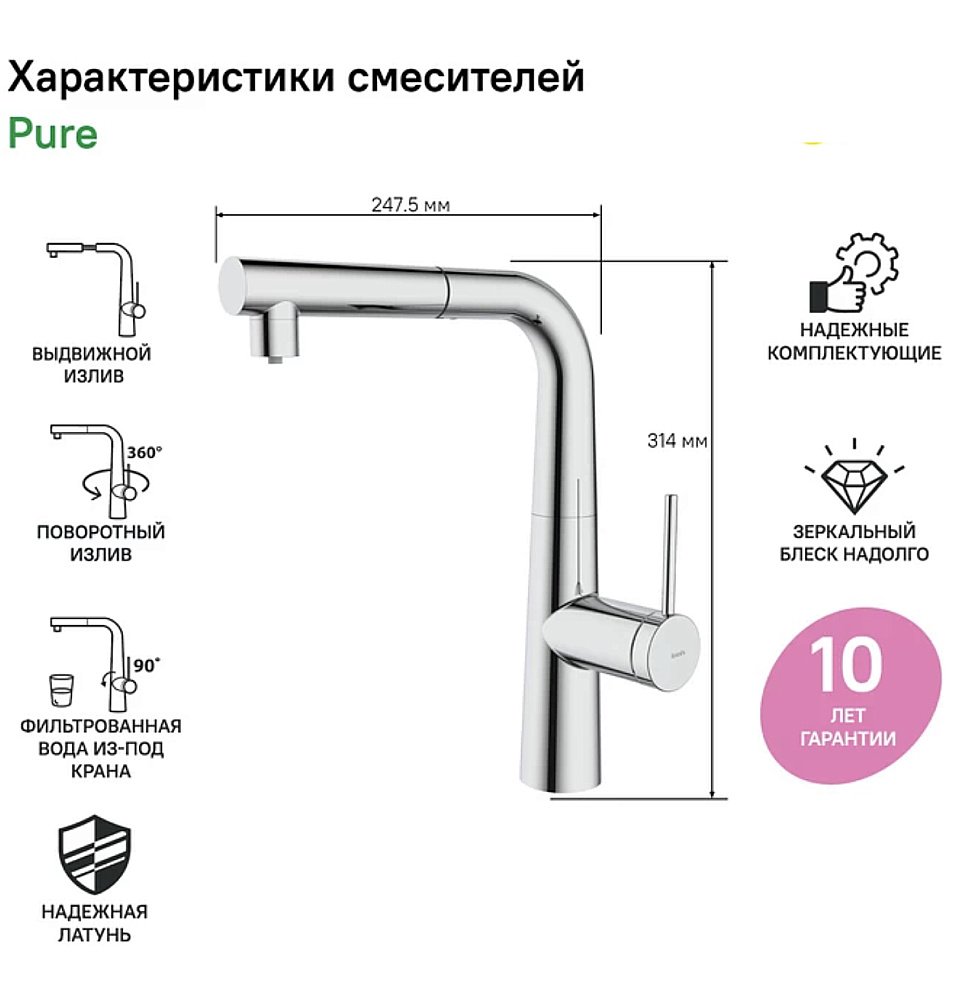 Характеристики смесителей
Pure

247.5 мм

314 мм

ВЫДВИЖНОЙ ИЗЛИВ

360°

ПОВОРОТНЫЙ ИЗЛИВ

90°

ФИЛЬТРОВАННАЯ ВОДА ИЗ-ПОД КРАНА

НАДЕЖНАЯ ЛАТУНЬ

НАДЕЖНЫЕ КОМПЛЕКТУЮЩИЕ

ЗЕРКАЛЬНЫЙ БЛЕСК НАДОЛГО

10
ЛЕТ
ГАРАНТИИ