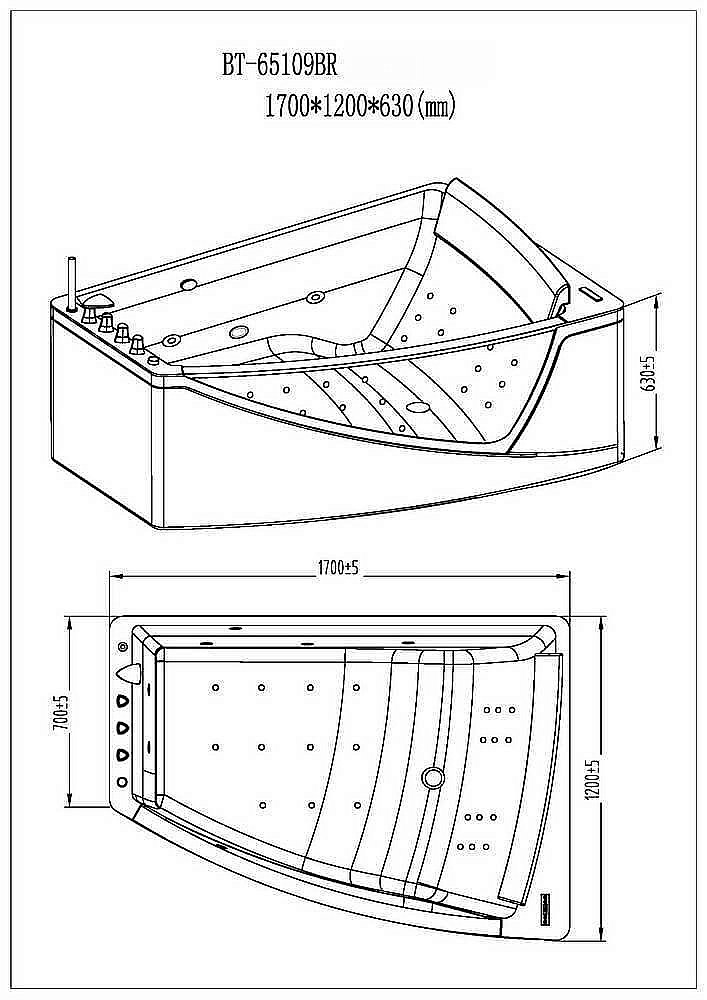 BT-65109BR
1700*1200*630(mm)

630±5

1700±5

700±5

1200±5