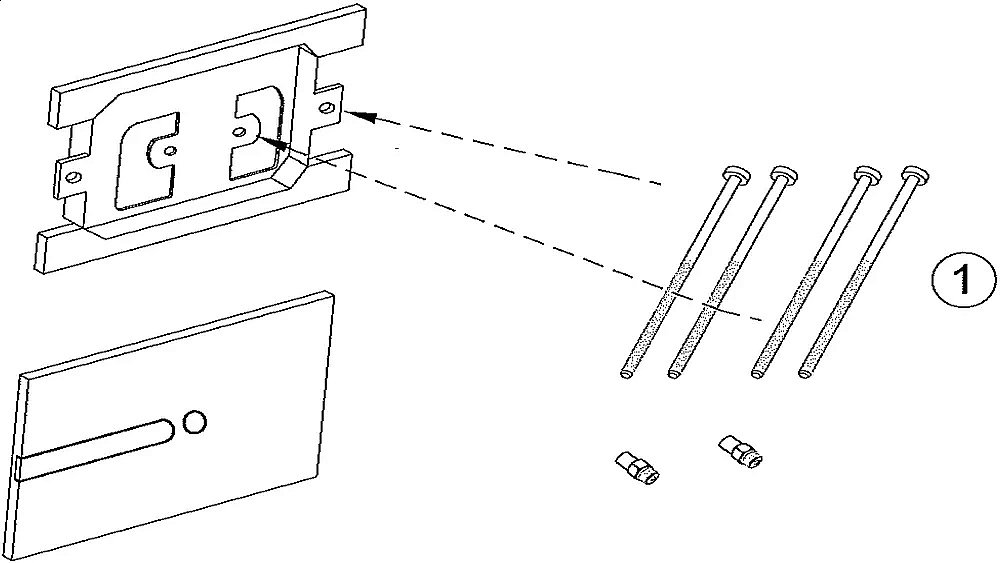 1