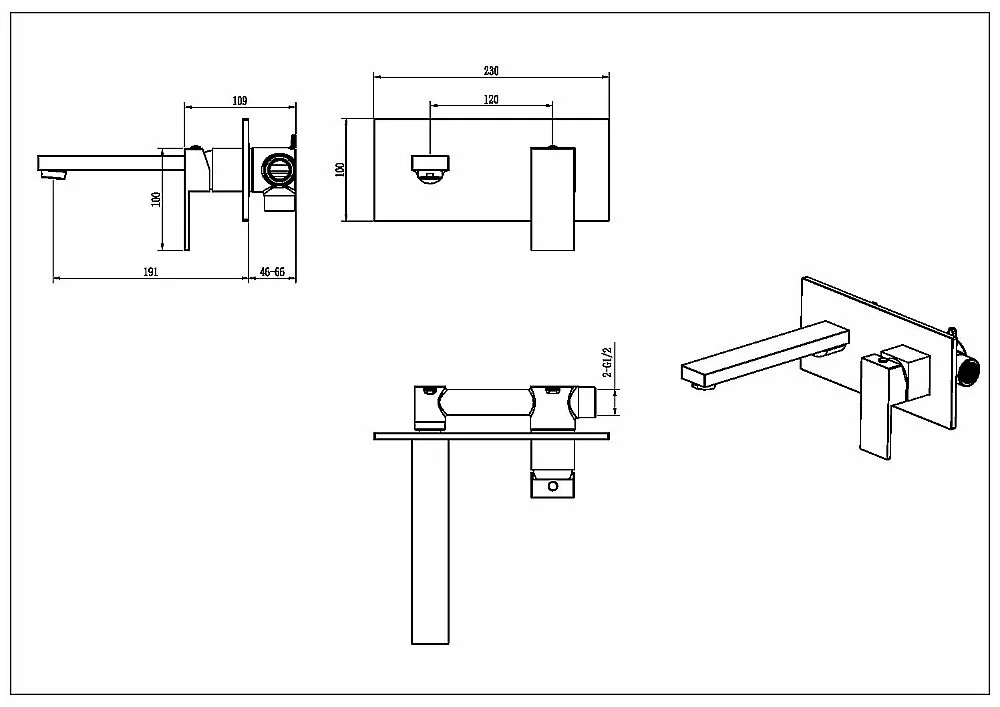 109
100
191
46-66
230
120
100
2-G1/2