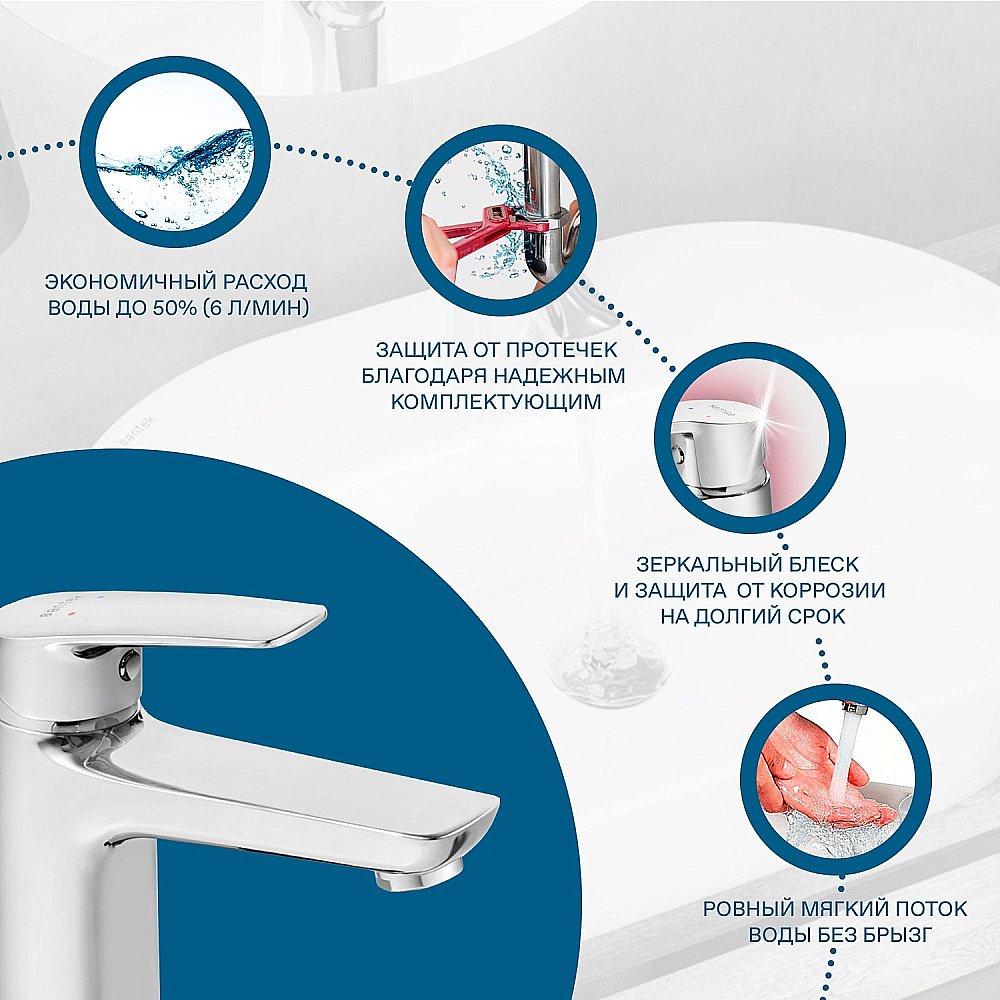 ЭКОНОМИЧНЫЙ РАСХОД ВОДЫ ДО 50% (6 Л/МИН)

ЗАЩИТА ОТ ПРОТЕЧЕК БЛАГОДАРЯ НАДЕЖНЫМ КОМПЛЕКТУЮЩИМ

ЗЕРКАЛЬНЫЙ БЛЕСК И ЗАЩИТА ОТ КОРРОЗИИ НА ДОЛГИЙ СРОК

РОВНЫЙ МЯГКИЙ ПОТОК ВОДЫ БЕЗ БРЫЗГ