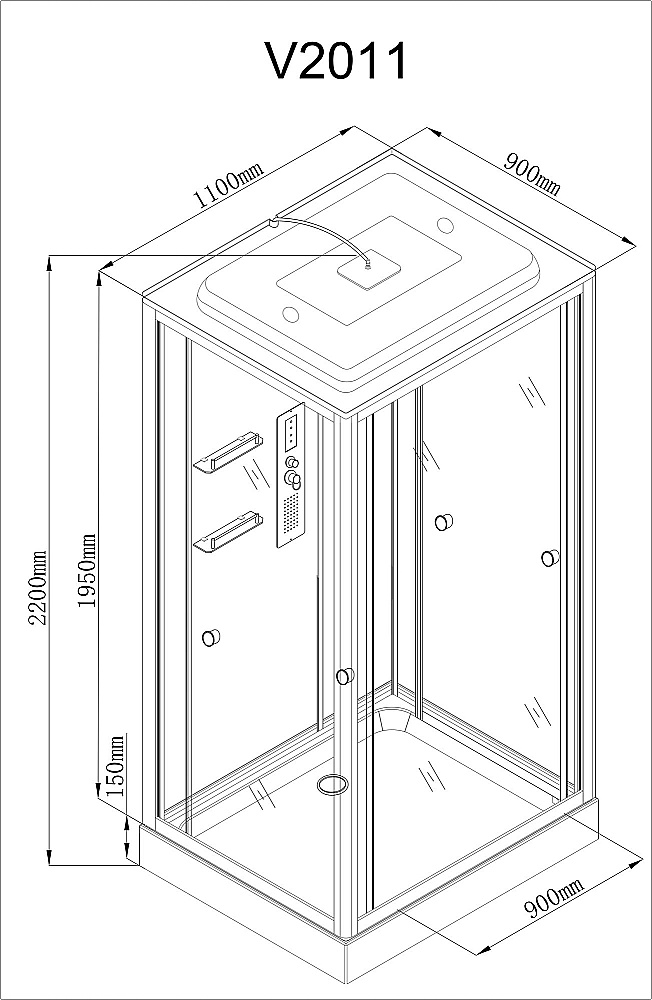 V2011

1100mm

900mm

2200mm

1950mm

150mm

900mm