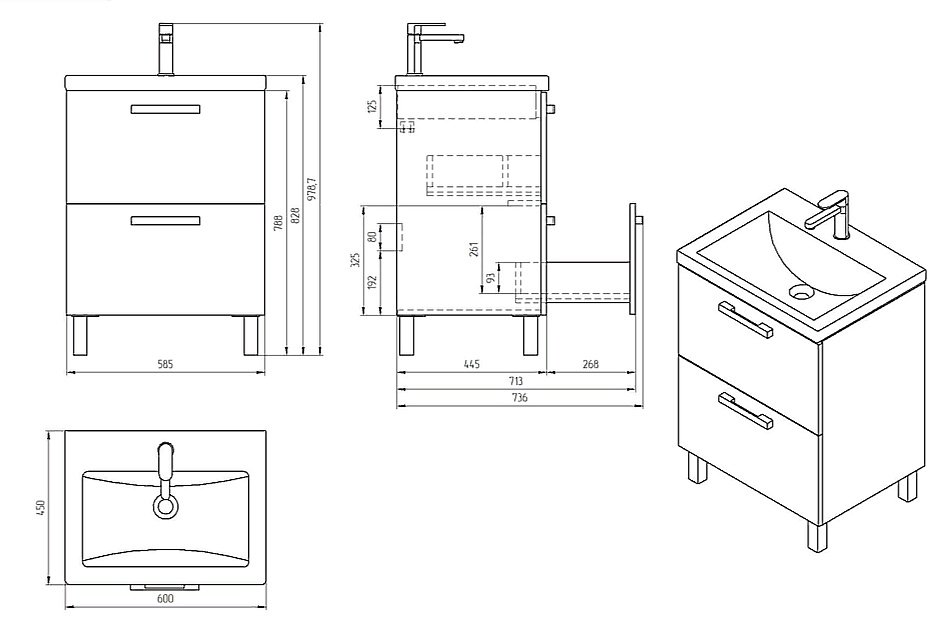 788
828
978,7
585
125
80
325
192
261
93
445
268
713
736
450
600