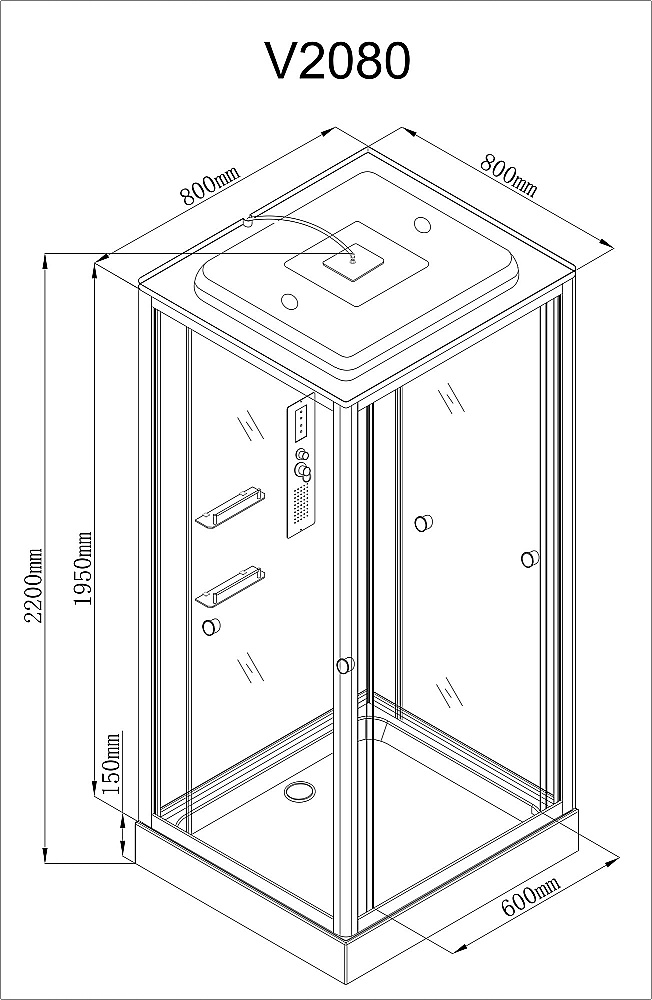 V2080

800mm

800mm

2200mm

1950mm

150mm

600mm