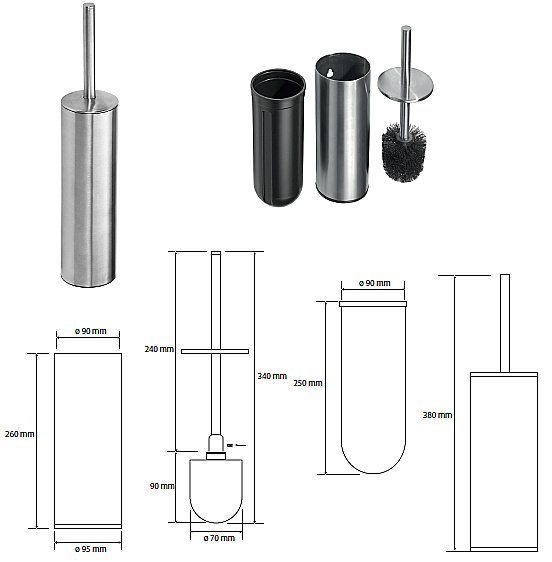 ø 90 mm
260 mm
ø 95 mm
240 mm
340 mm
90 mm
ø 70 mm
ø 90 mm
250 mm
380 mm