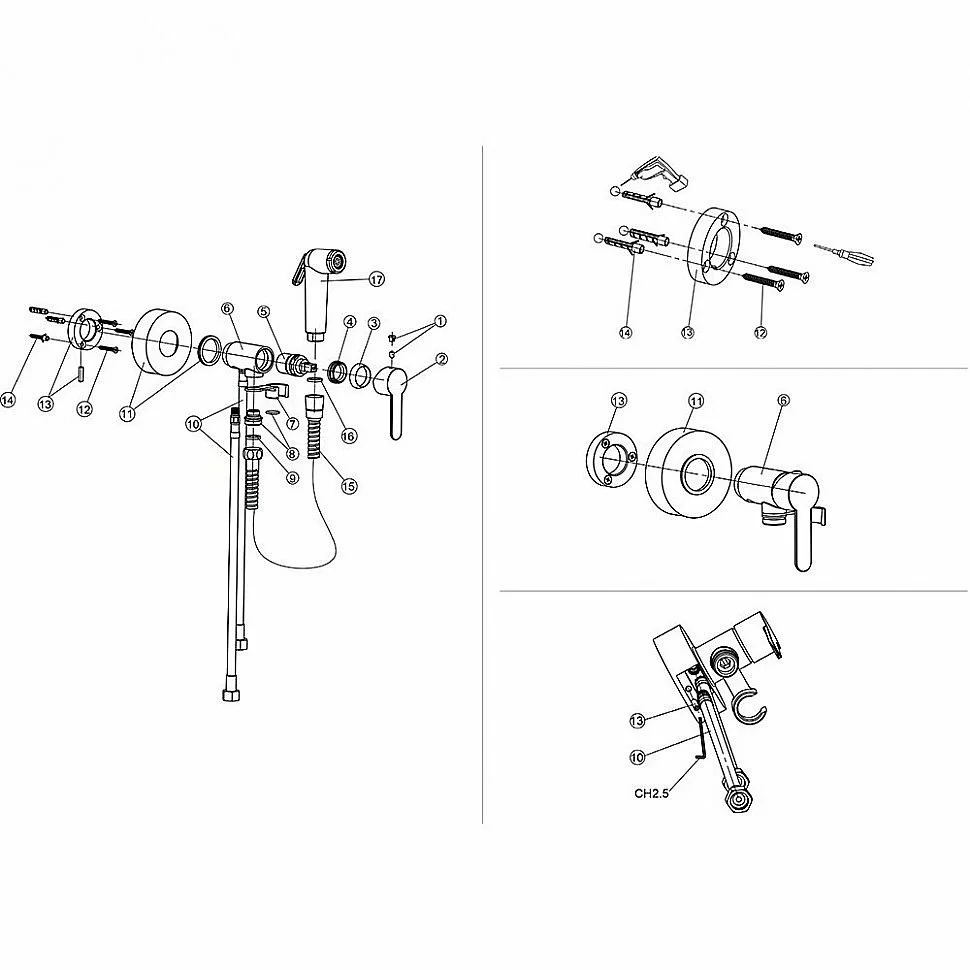 17
6
5
4
3
1
2
14
13
12
11
10
7
8
9
16
15
14
13
12
13
11
6
13
10
CH2.5