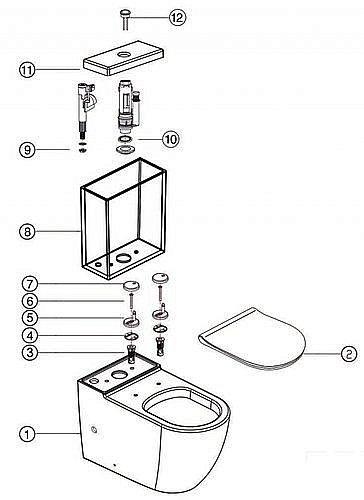 12
11
9
10
8
7
6
5
4
3
2
1