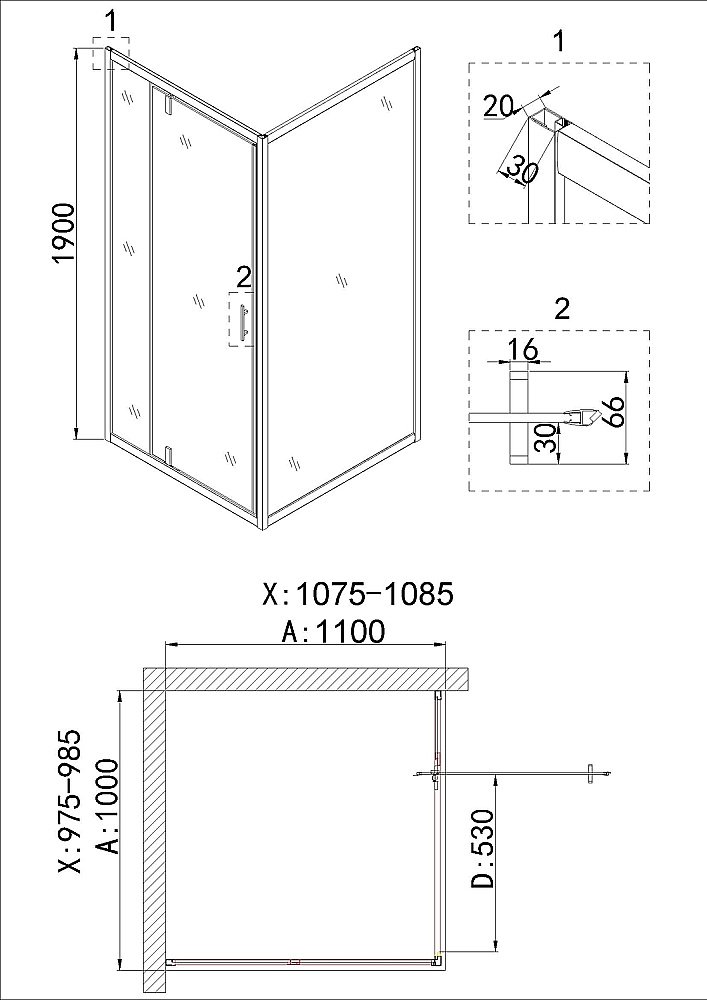 1
1900
2
1
20
30
2
16
66
30
X:1075-1085
A:1100
X:975-985
A:1000
D:530