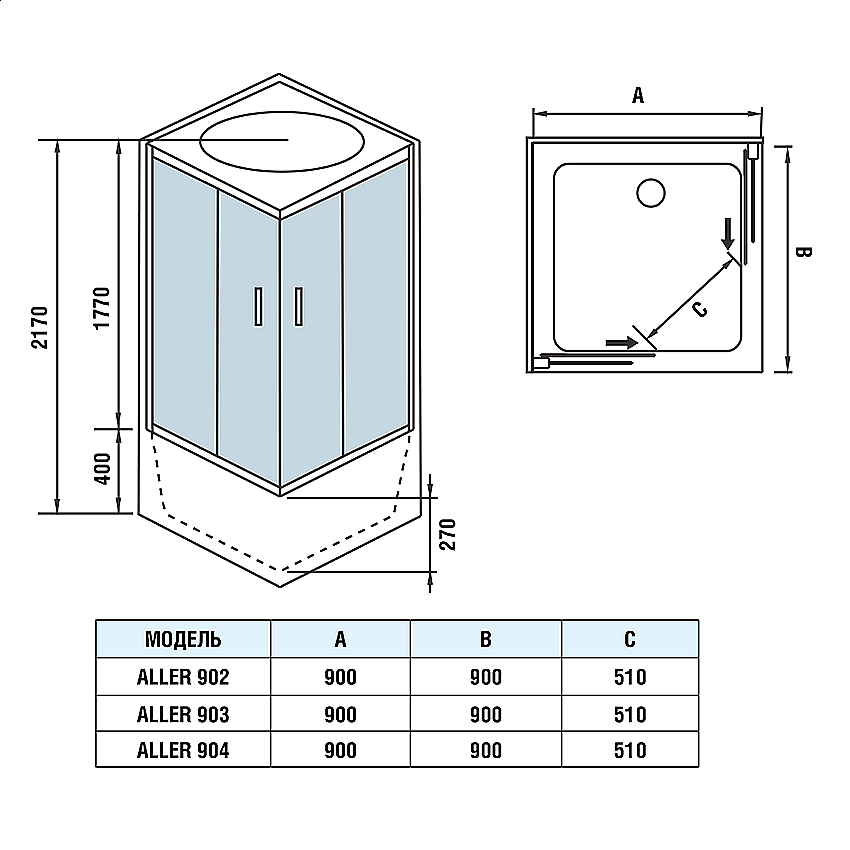 2170
1770
400
270
A
B
C

| МОДЕЛЬ | A | B | C |
|---|---|---|---|
| ALLER 902 | 900 | 900 | 510 |
| ALLER 903 | 900 | 900 | 510 |
| ALLER 904 | 900 | 900 | 510 |