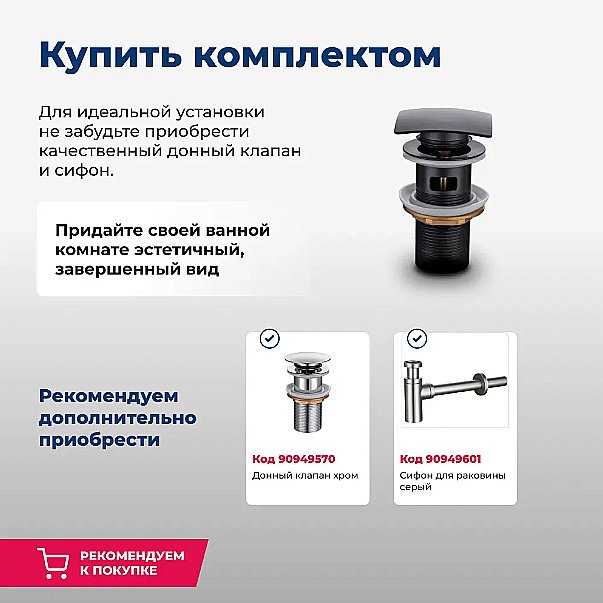 Купить комплектом

Для идеальной установки не забудьте приобрести качественный донный клапан и сифон.

Придайте своей ванной комнате эстетичный, завершенный вид

Рекомендуем дополнительно приобрести

Код 90949570
Донный клапан хром

Код 90949601
Сифон для раковины серый

РЕКОМЕНДУЕМ К ПОКУПКЕ