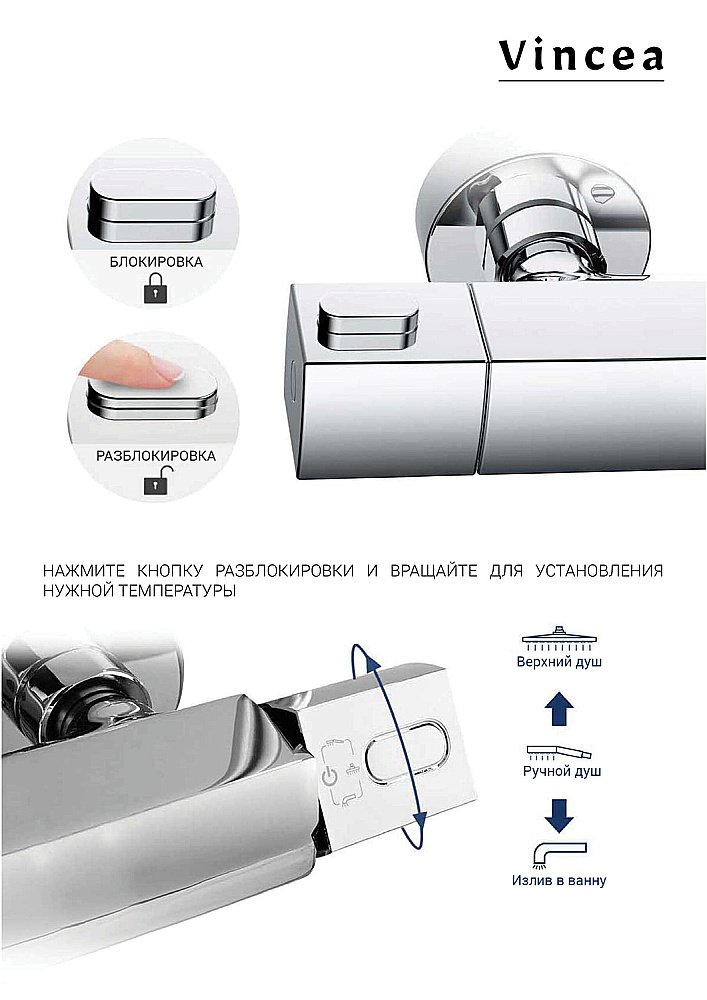 Vincea

БЛОКИРОВКА

РАЗБЛОКИРОВКА

НАЖМИТЕ КНОПКУ РАЗБЛОКИРОВКИ И ВРАЩАЙТЕ ДЛЯ УСТАНОВЛЕНИЯ НУЖНОЙ ТЕМПЕРАТУРЫ

Верхний душ

Ручной душ

Излив в ванну