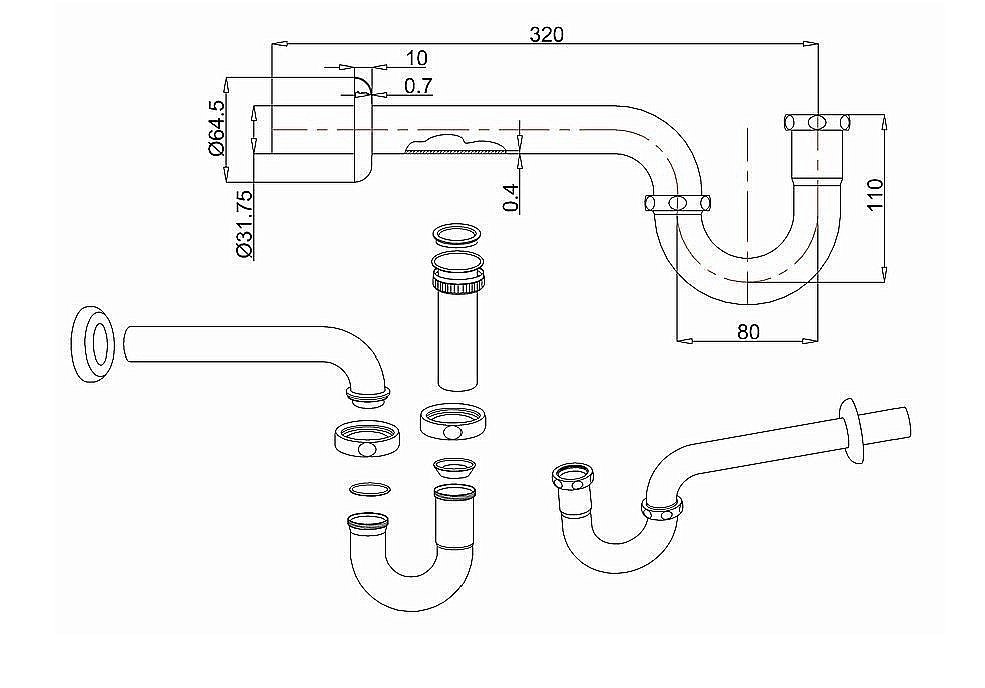 320
10
0.7
Ø64.5
Ø31.75
0.4
110
80