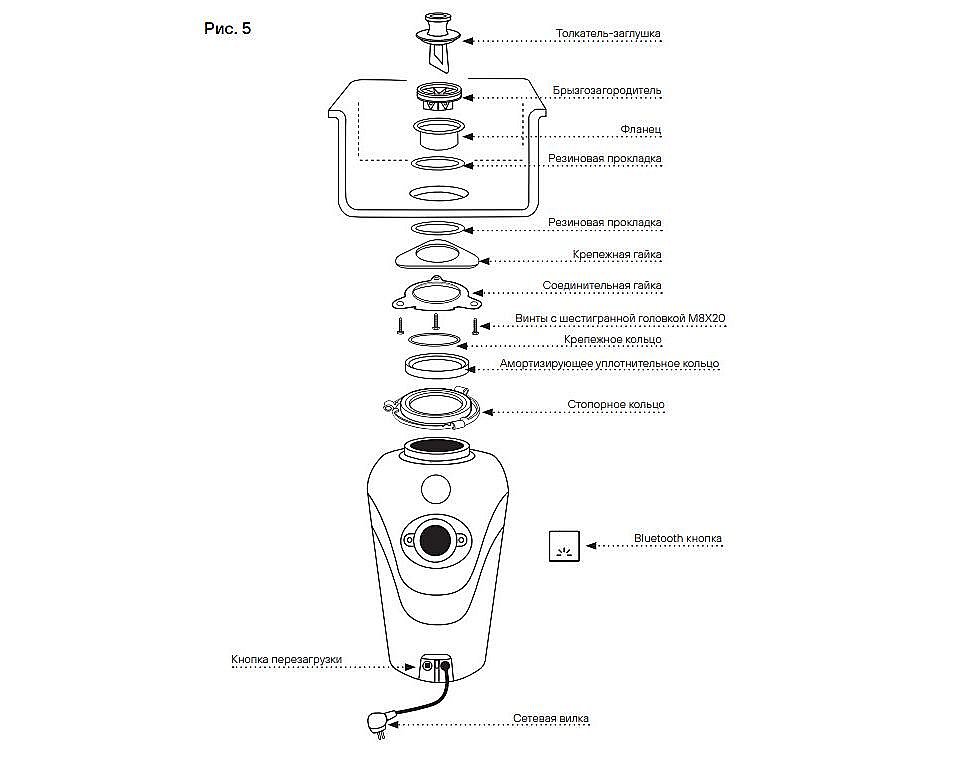 Рис. 5

Толкатель-заглушка

Брызгозагородитель

Фланец

Резиновая прокладка

Резиновая прокладка

Крепежная гайка

Соединительная гайка

Винты с шестигранной головкой M8X20

Крепежное кольцо

Амортизирующее уплотнительное кольцо

Стопорное кольцо

Bluetooth кнопка

Кнопка перезагрузки

Сетевая вилка