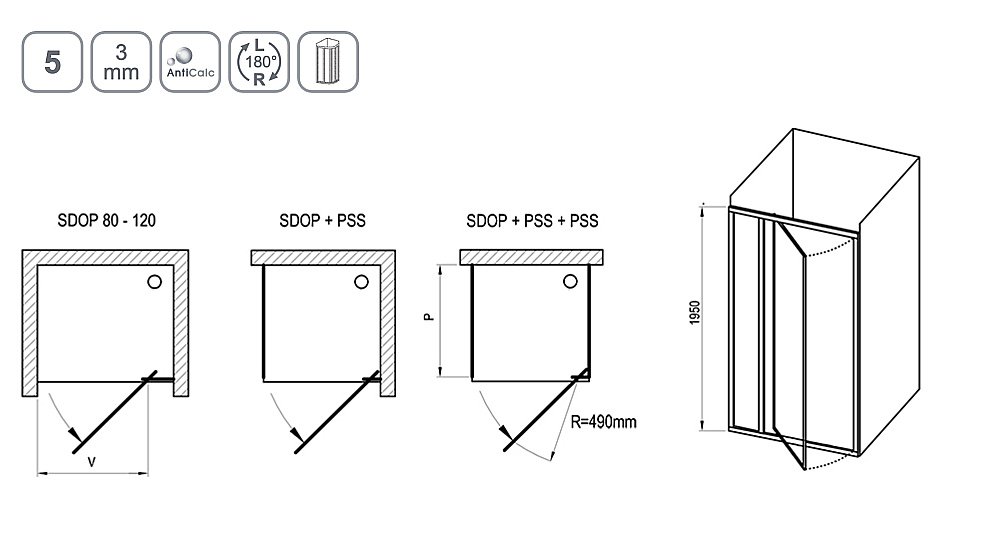 5

3 mm

AntiCalc

L 180° R

SDOP 80 - 120

V

SDOP + PSS

SDOP + PSS + PSS

P

R=490mm

1950