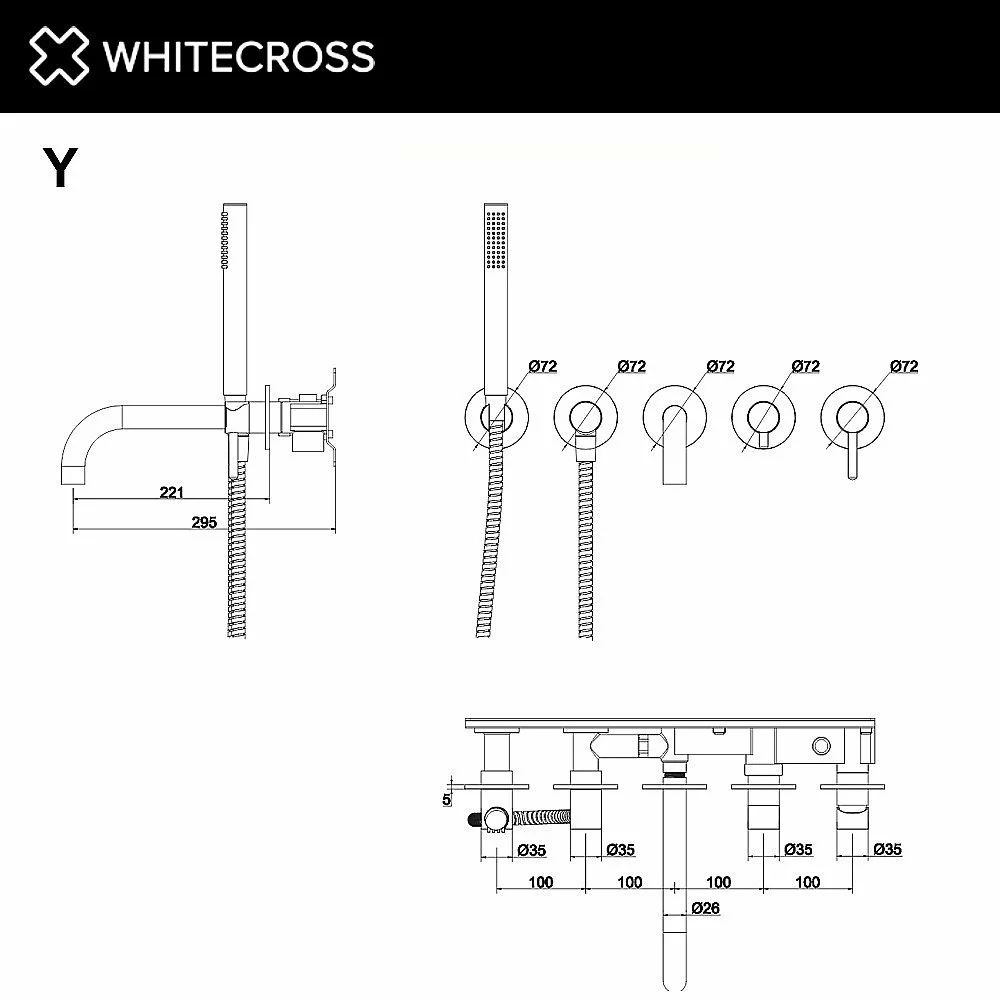 WHITECROSS

Y

221

295

Ø72

Ø72

Ø72

Ø72

Ø72

5

Ø35

Ø35

Ø35

Ø35

100

100

100

100

Ø26