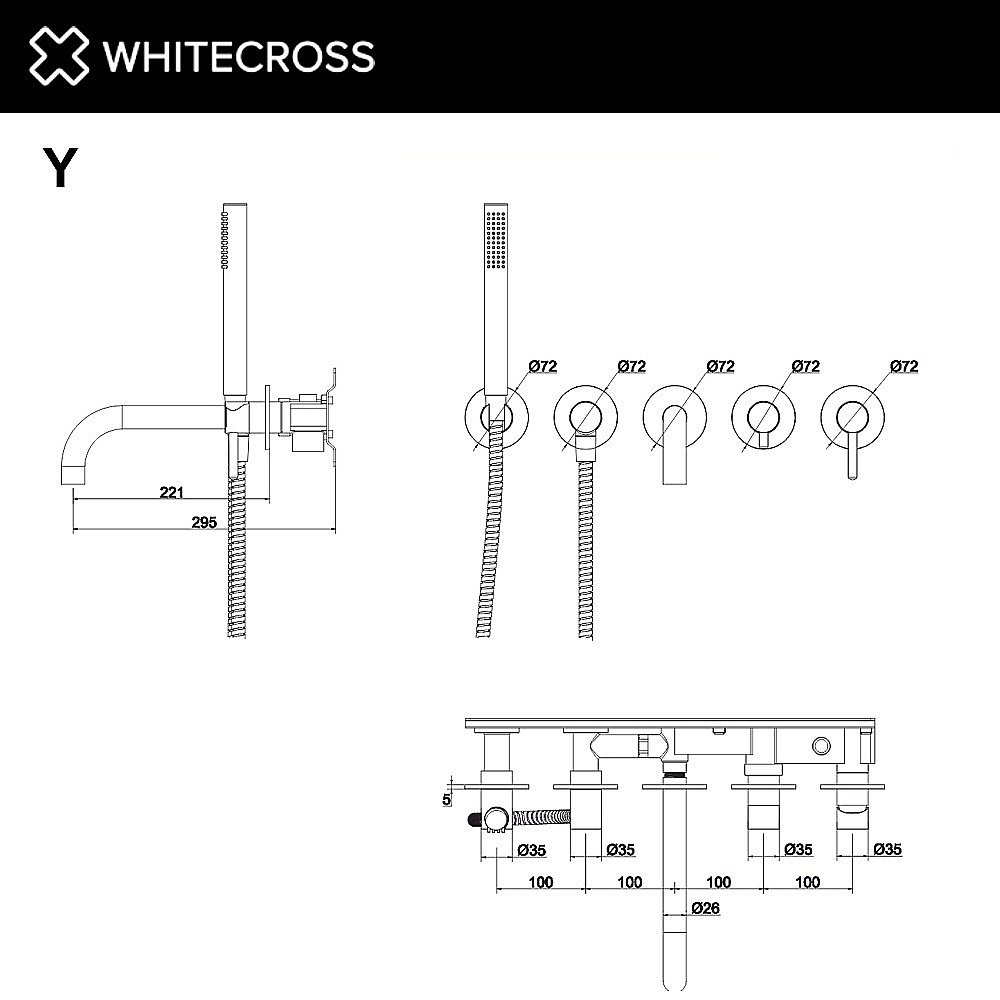 WHITECROSS

Y

221

295

Ø72

Ø72

Ø72

Ø72

Ø72

5

Ø35

Ø35

Ø35

Ø35

100

100

100

100

Ø26