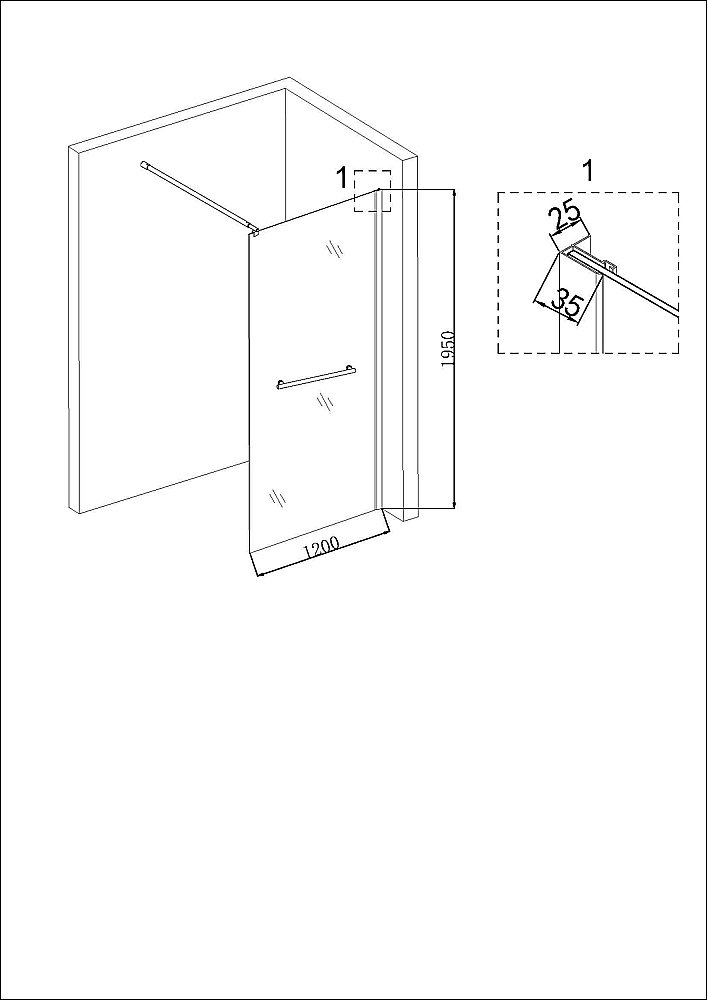 1
1950
1200
1
25
35