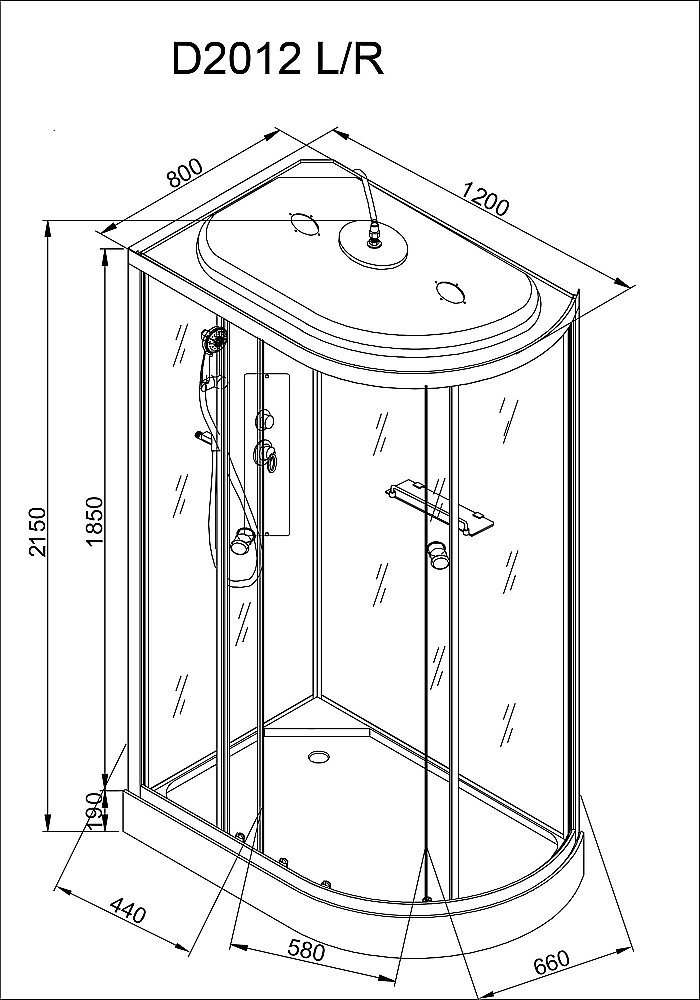 D2012 L/R

800

1200

2150

1850

190

440

580

660