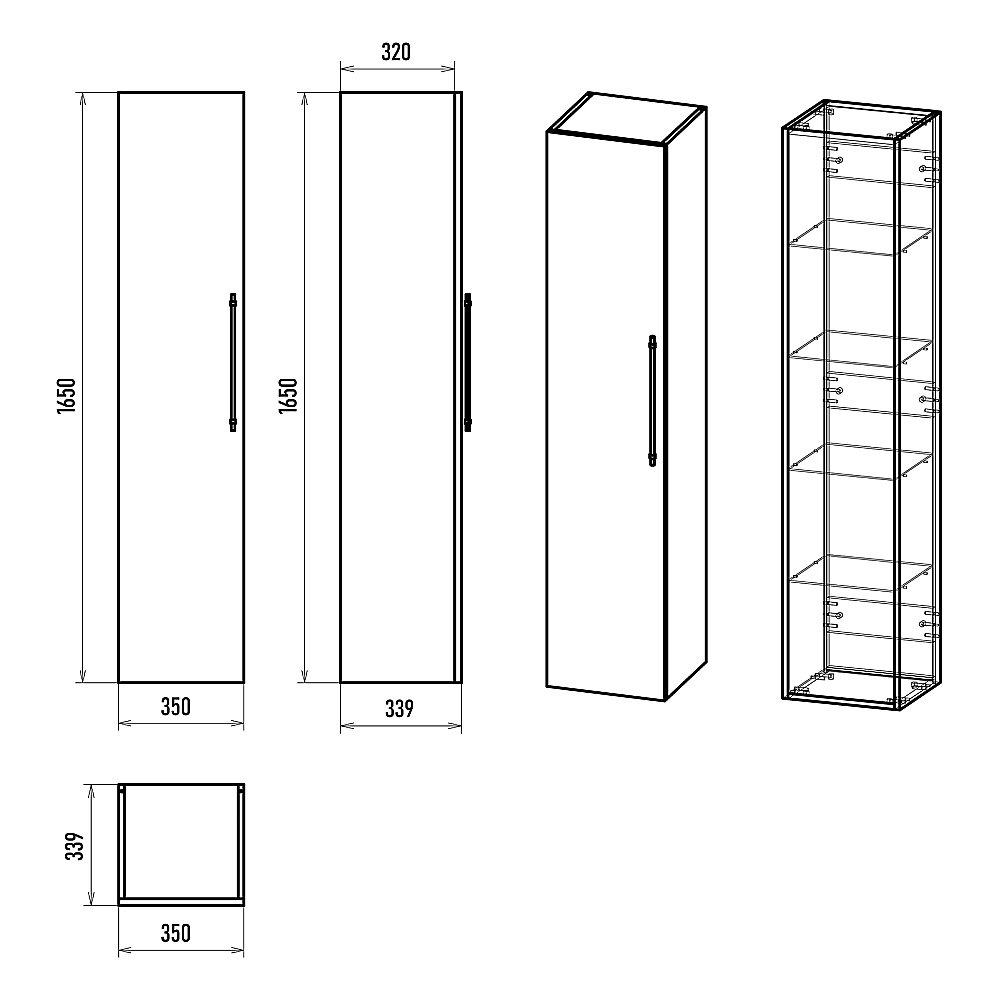 320

1650

1650

350

339

339

350