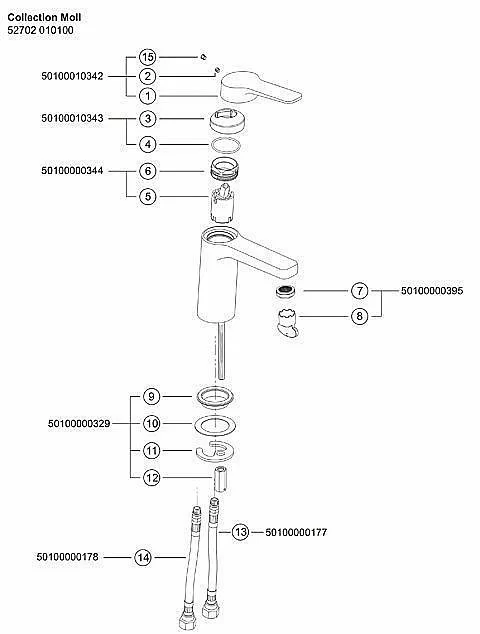 Collection Moll
52702 010100

50100010342
15
2
1

50100010343
3
4

50100000344
6
5

7
8
50100000395

50100000329
9
10
11
12

13
50100000177

50100000178
14