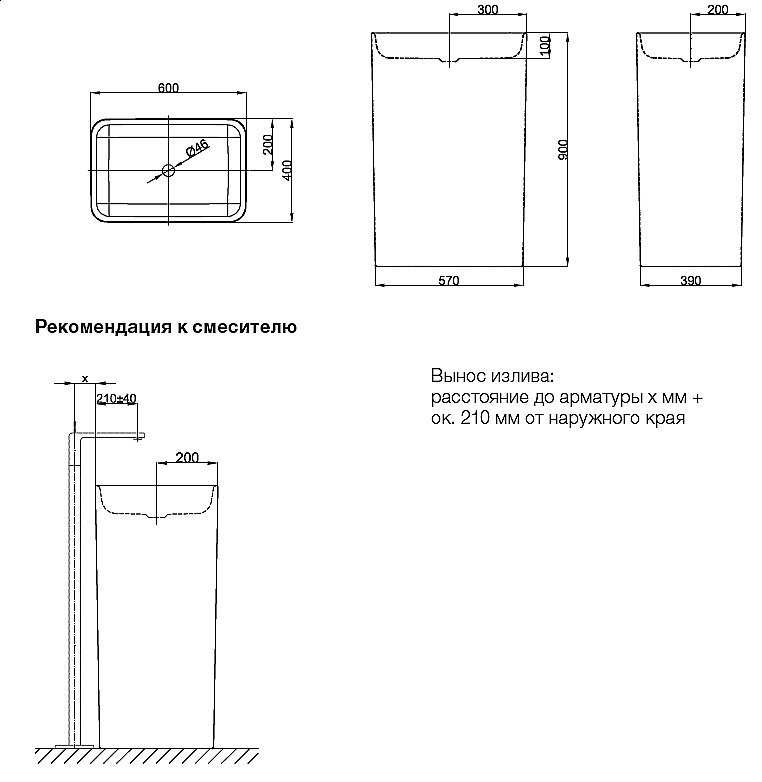 600
Ø46
200
400

300
100
900
570

200
390

Рекомендация к смесителю

x
210±40
200

Вынос излива:
расстояние до арматуры x мм + ок. 210 мм от наружного края