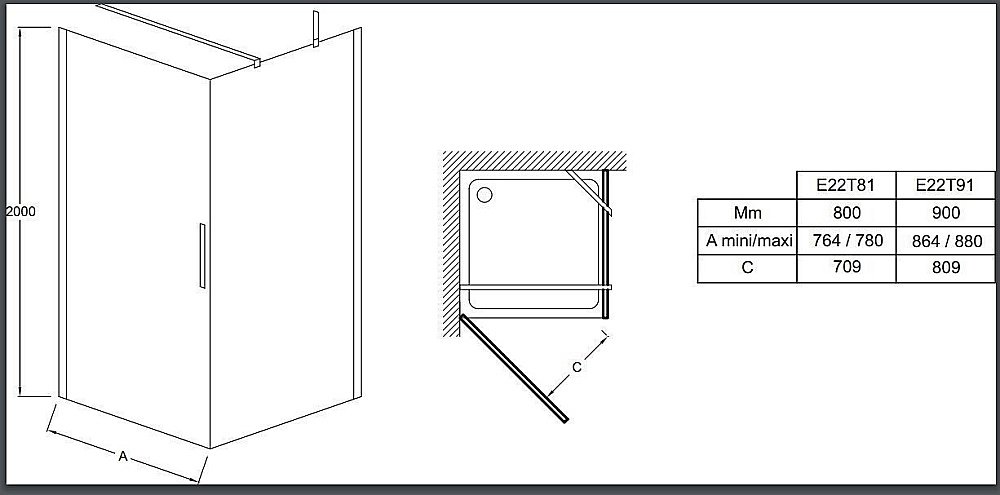 2000

A

C

|  | E22T81 | E22T91 |
|---|---|---|
| Mm | 800 | 900 |
| A mini/maxi | 764 / 780 | 864 / 880 |
| C | 709 | 809 |